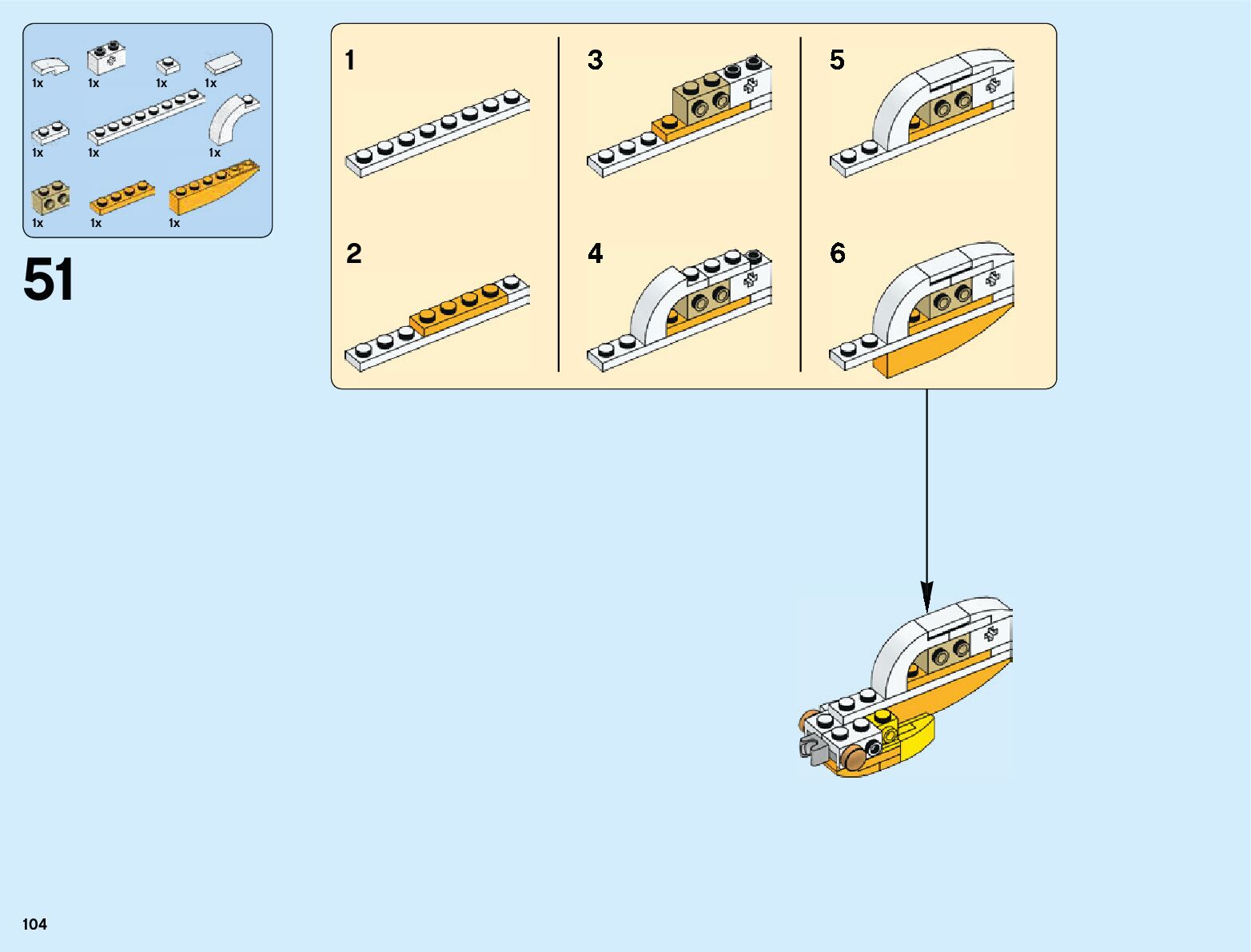 1x 1x 1x 1x

1x 1x 1x

1x 1x 1x

51

1

2

3

4

5

6

104