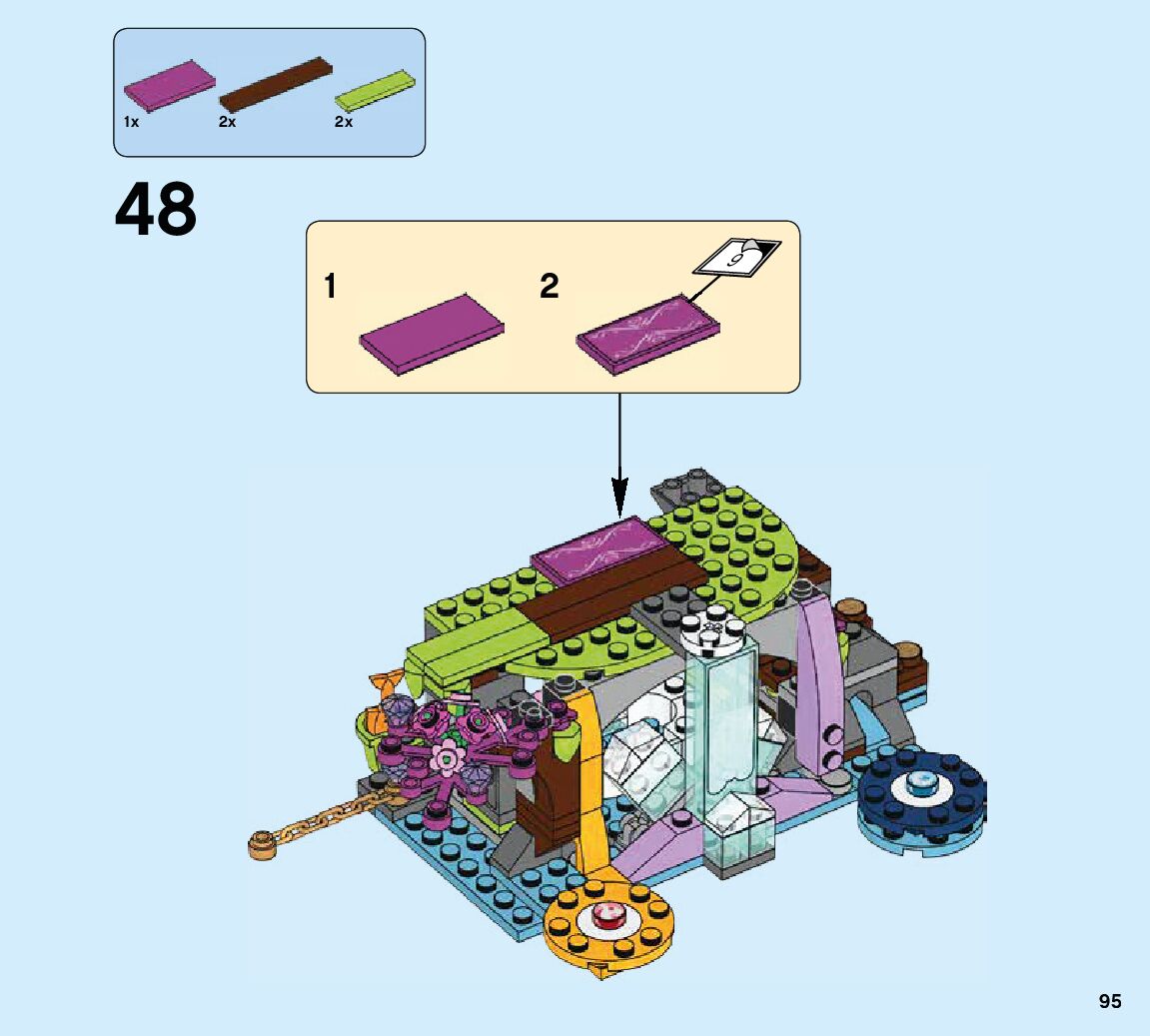 1x
2x
2x

48

1

2

9

95