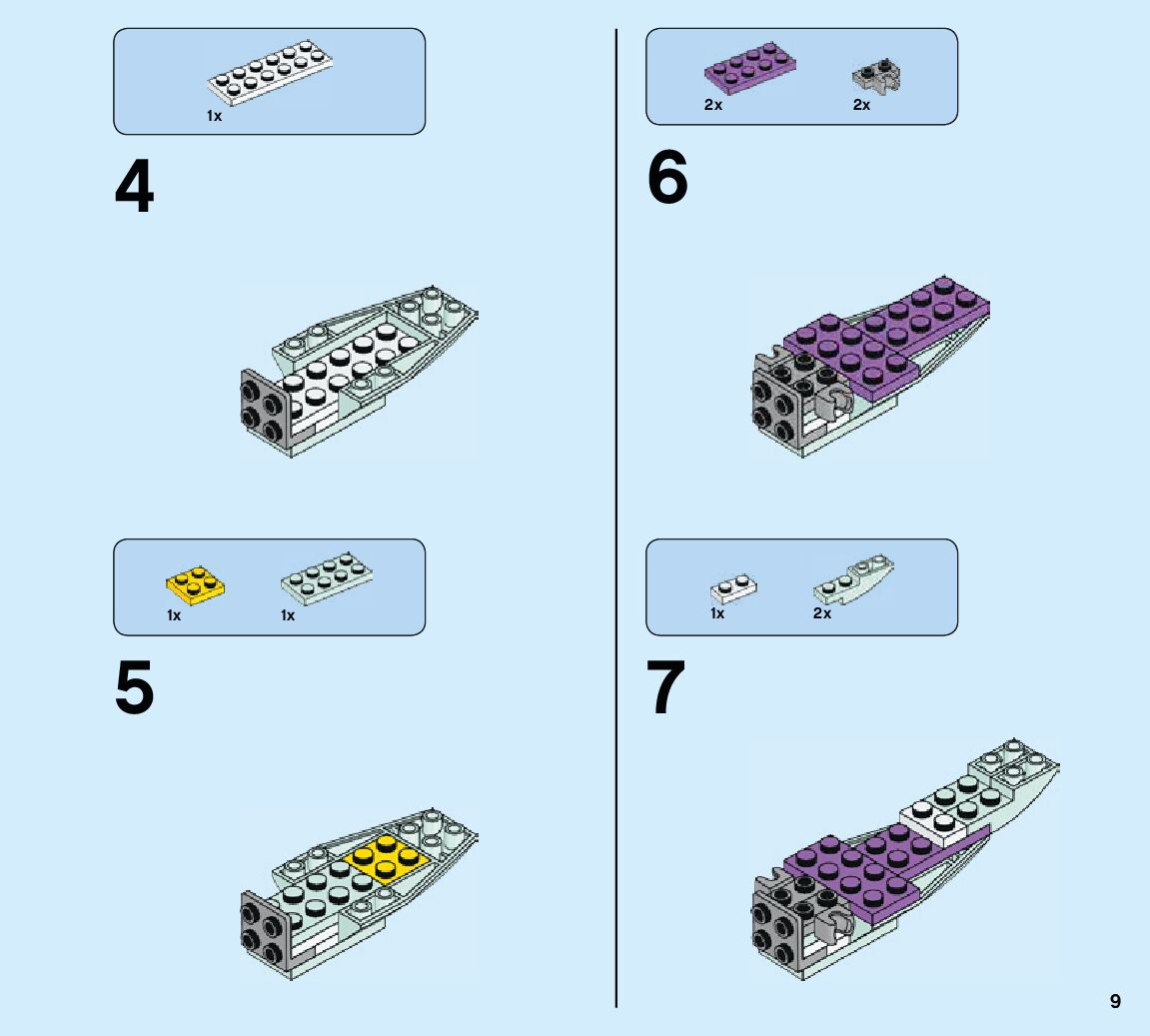 1x

4

1x 1x

5

2x 2x

6

1x 2x

7

9