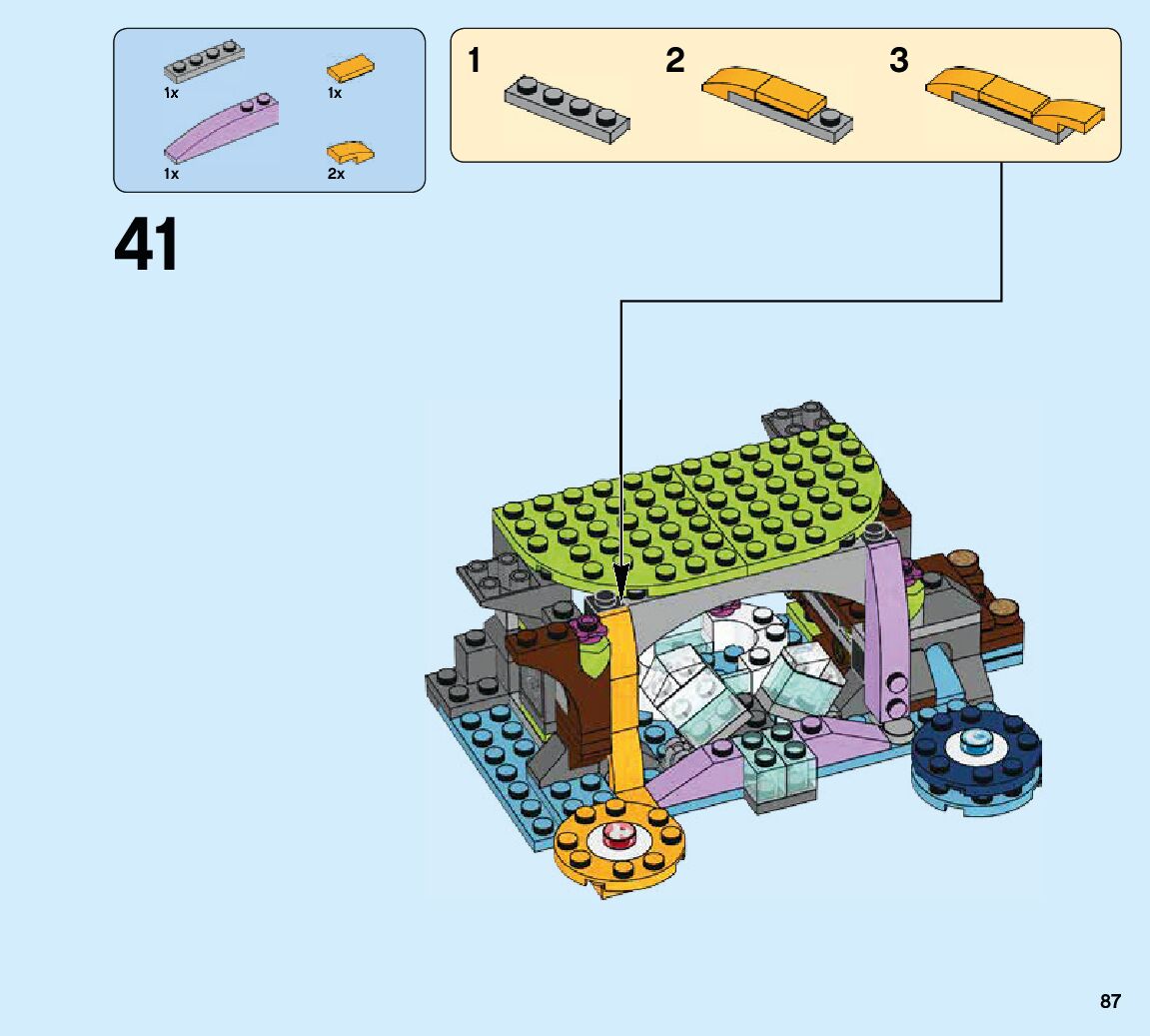 1x
1x
1x
2x

1
2
3

41

87