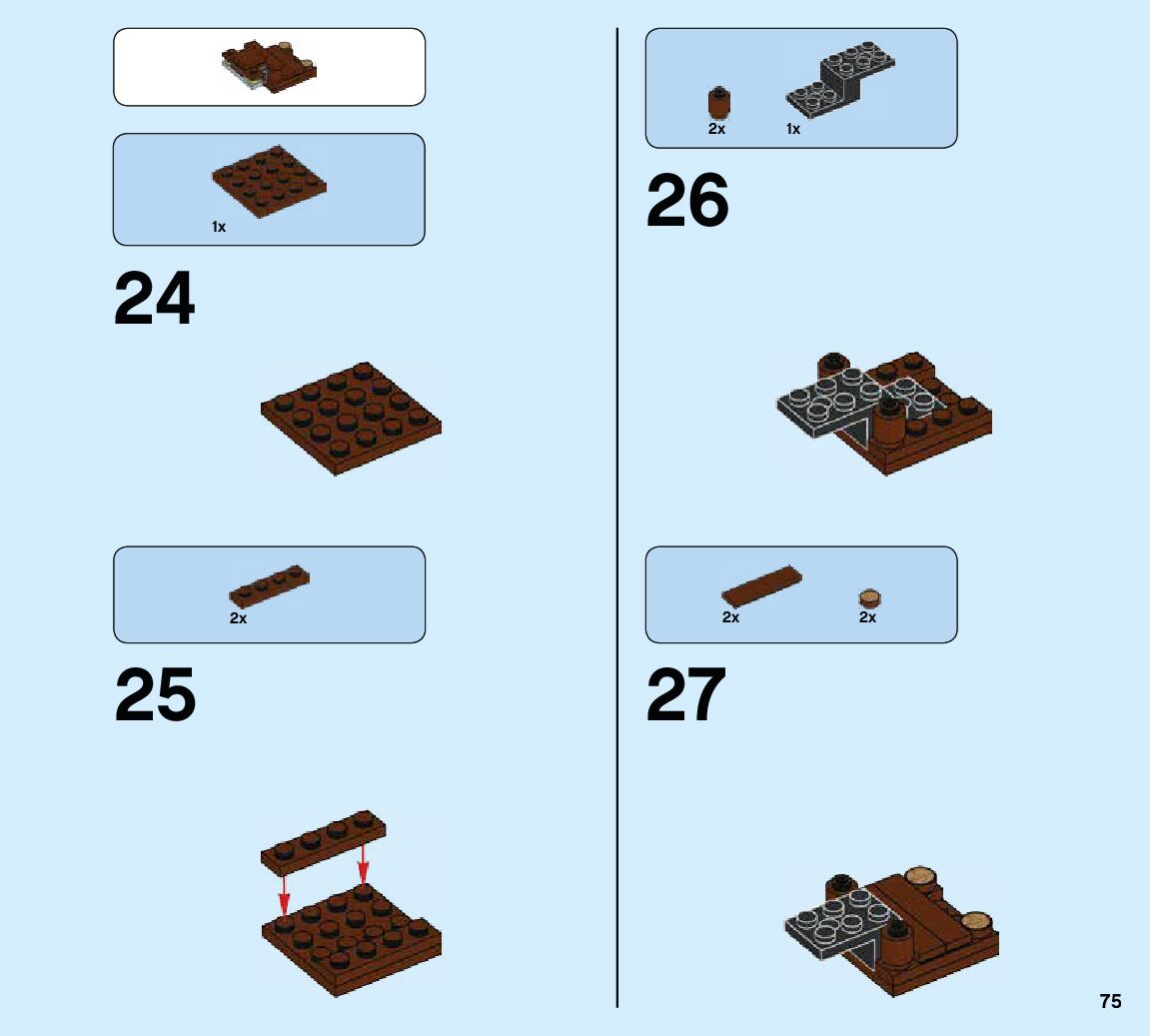 1x

24

2x

25

2x 1x

26

2x 2x

27

75