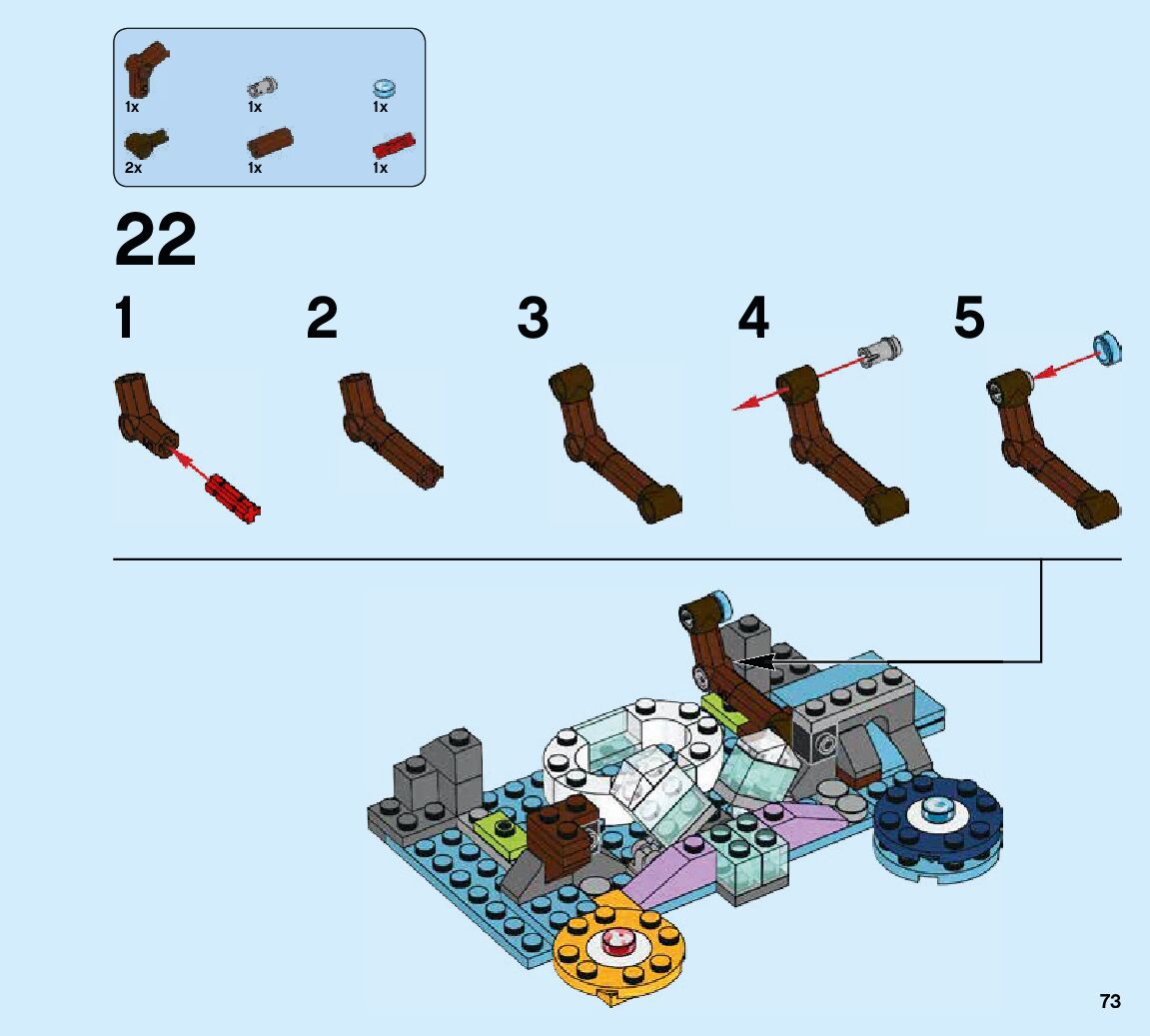 1x
1x
1x
2x
1x
1x

22

1

2

3

4

5

73