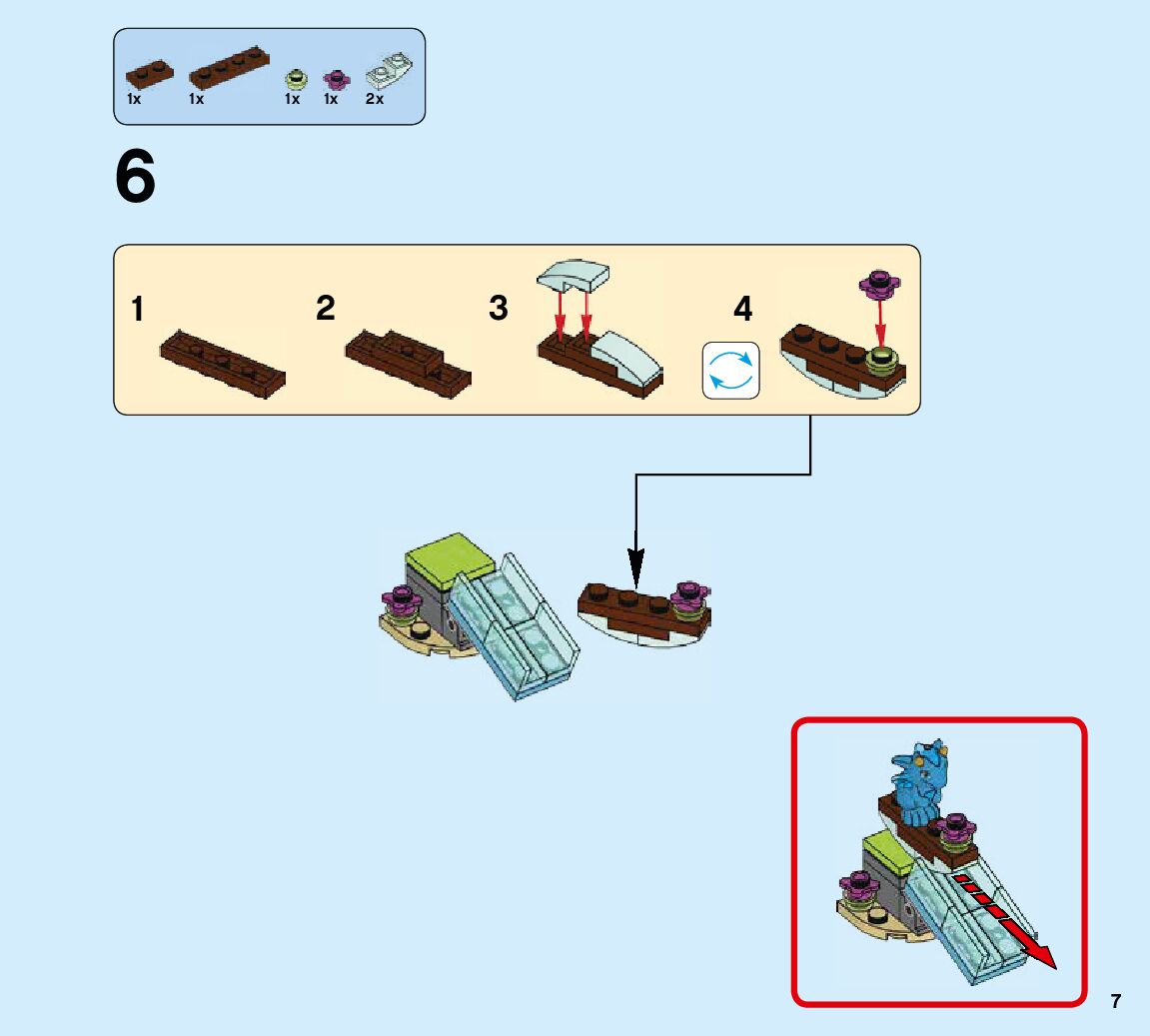 1x 1x 1x 1x 2x

6

1

2

3

4

7