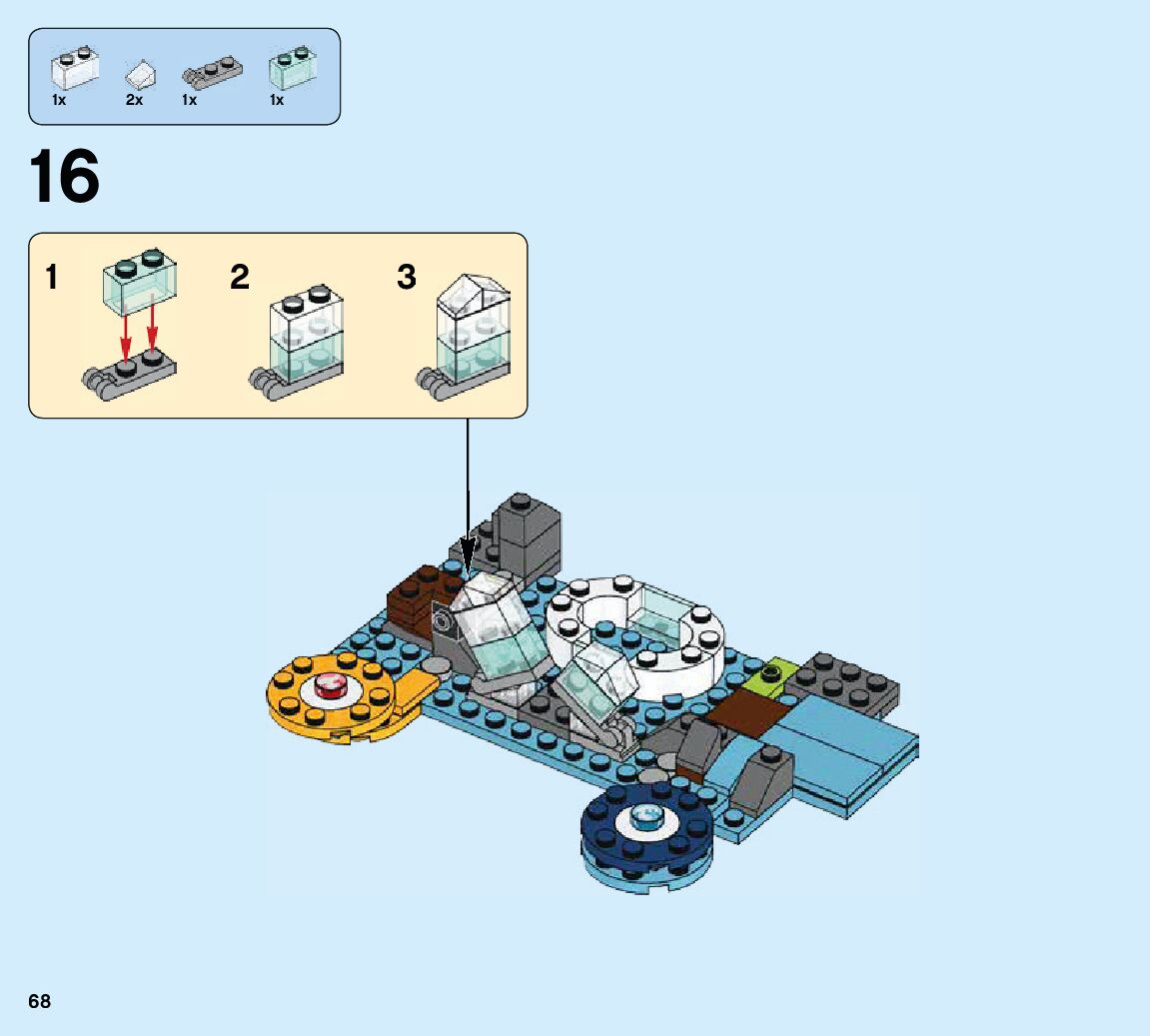 1x 2x 1x 1x

16

1

2

3

68