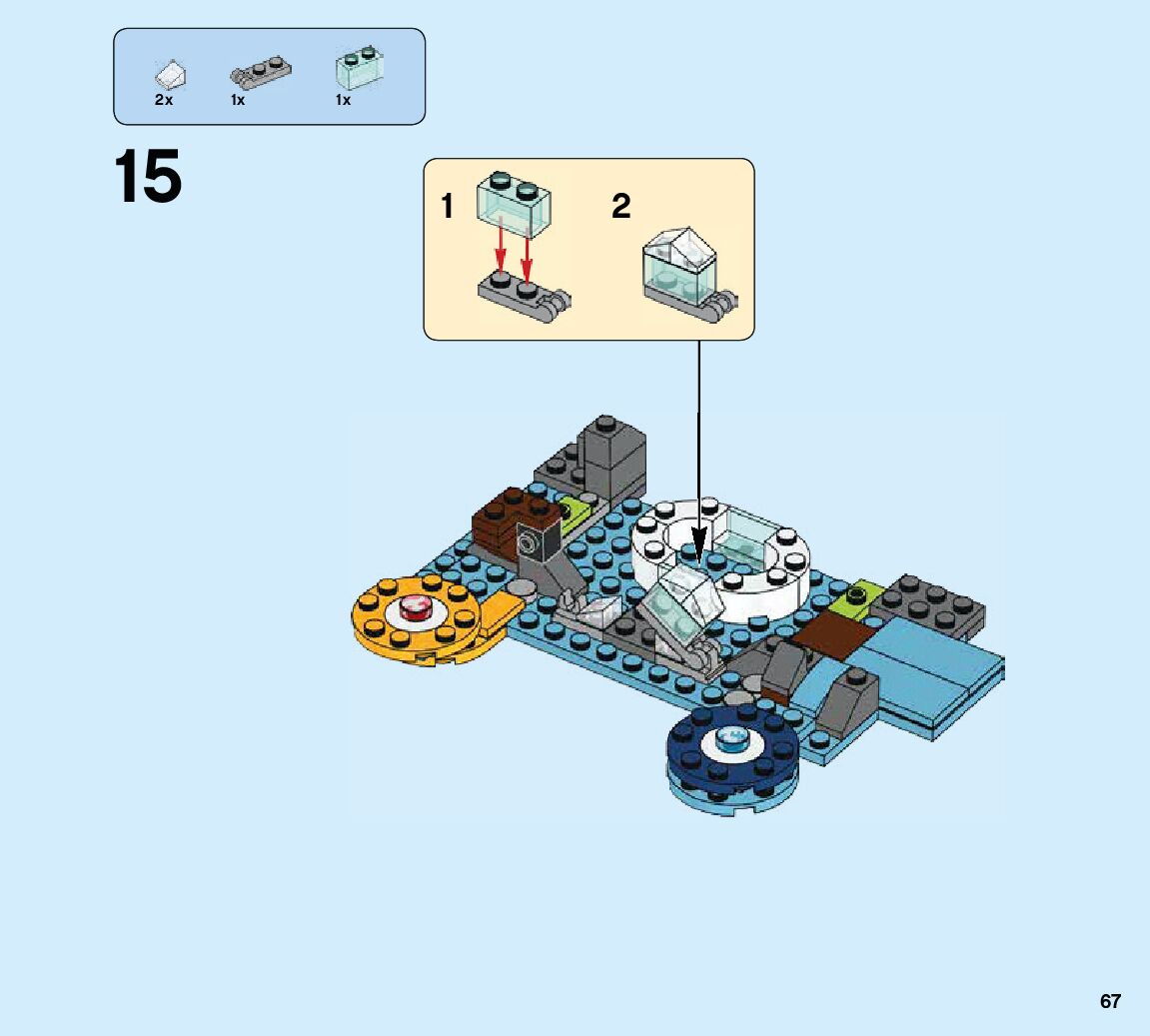 2x 1x 1x

15

1 2

67