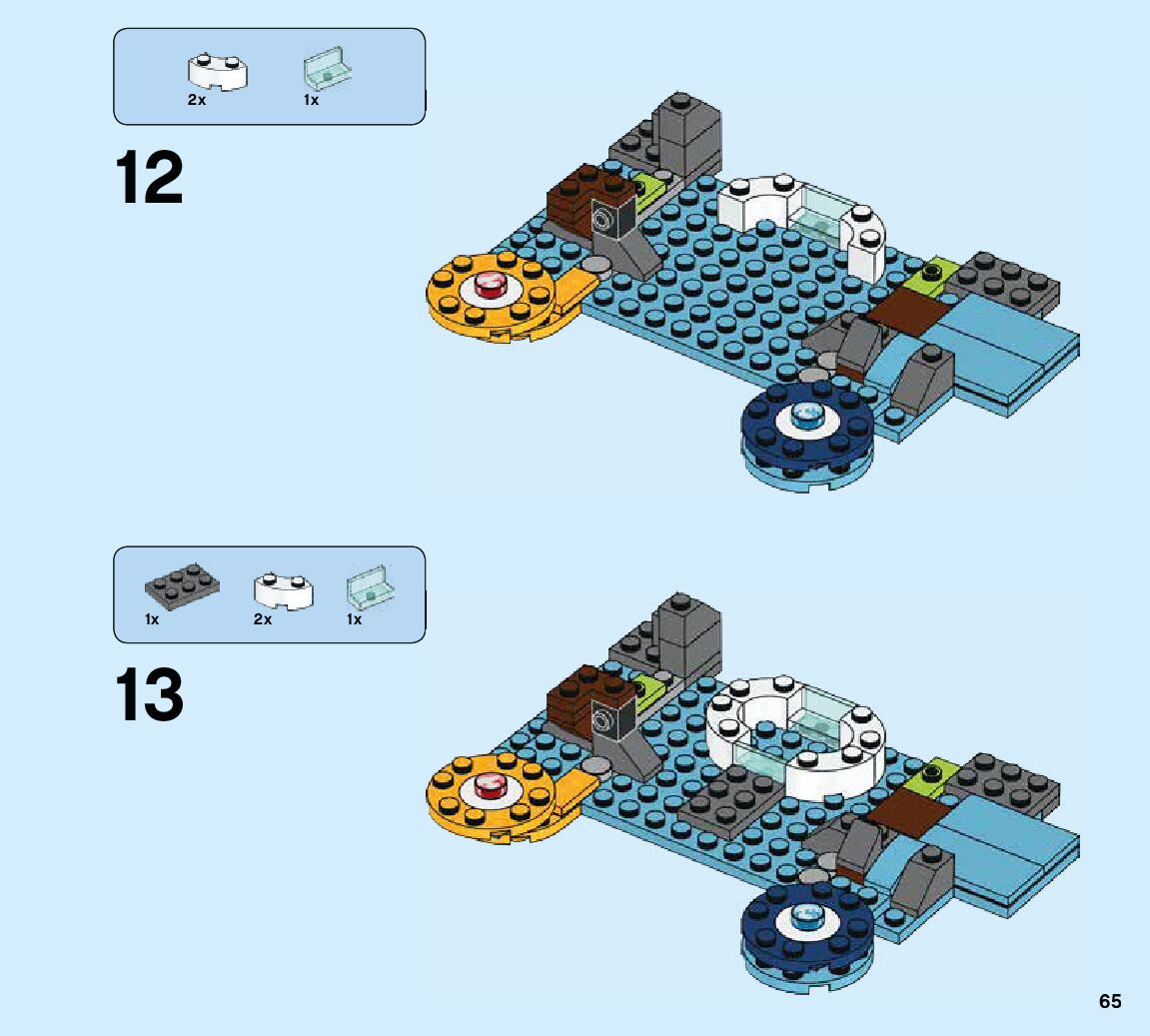 2x 1x

12

1x 2x 1x

13

65