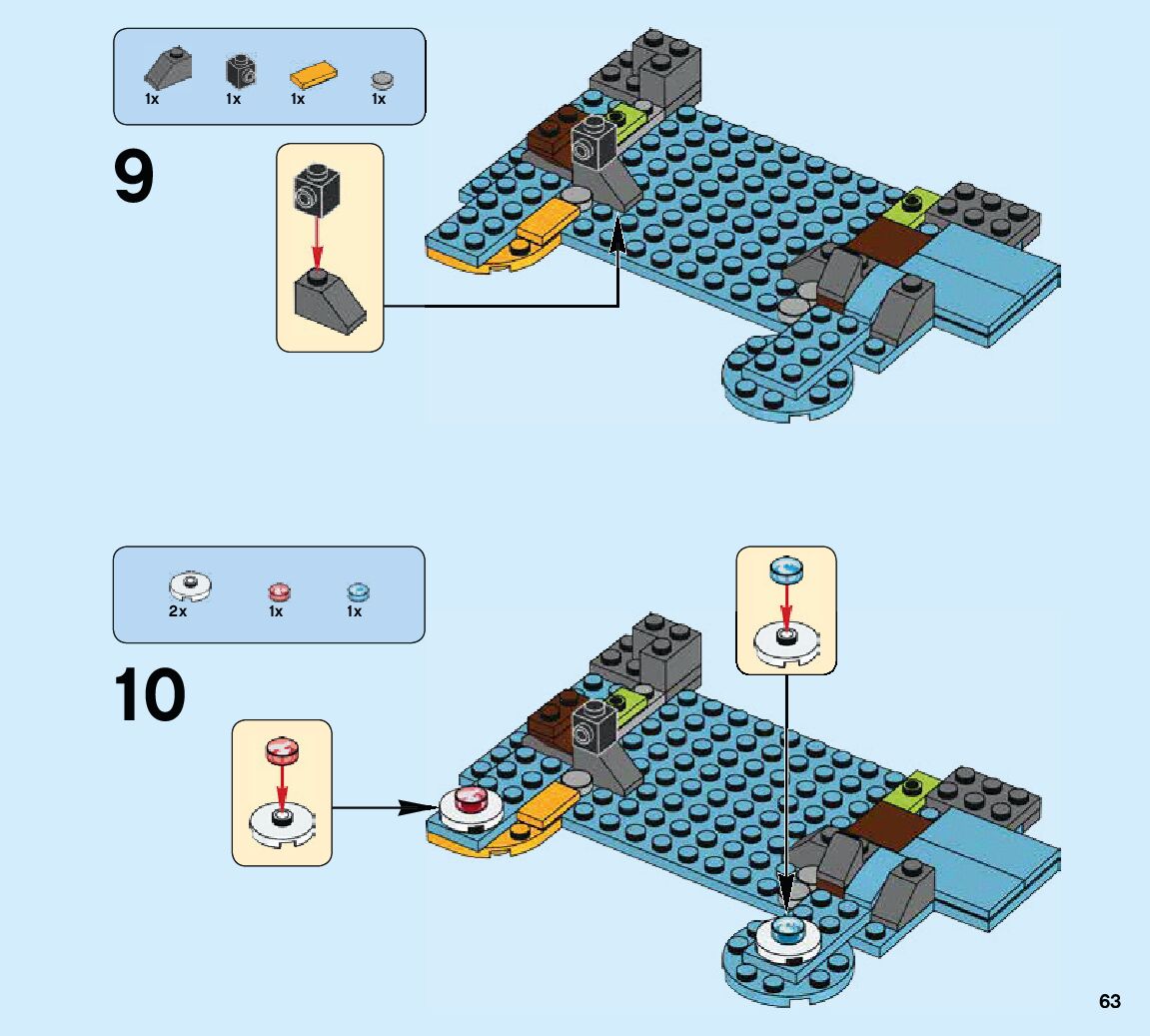 1x 1x 1x 1x

9

2x 1x 1x

10

63