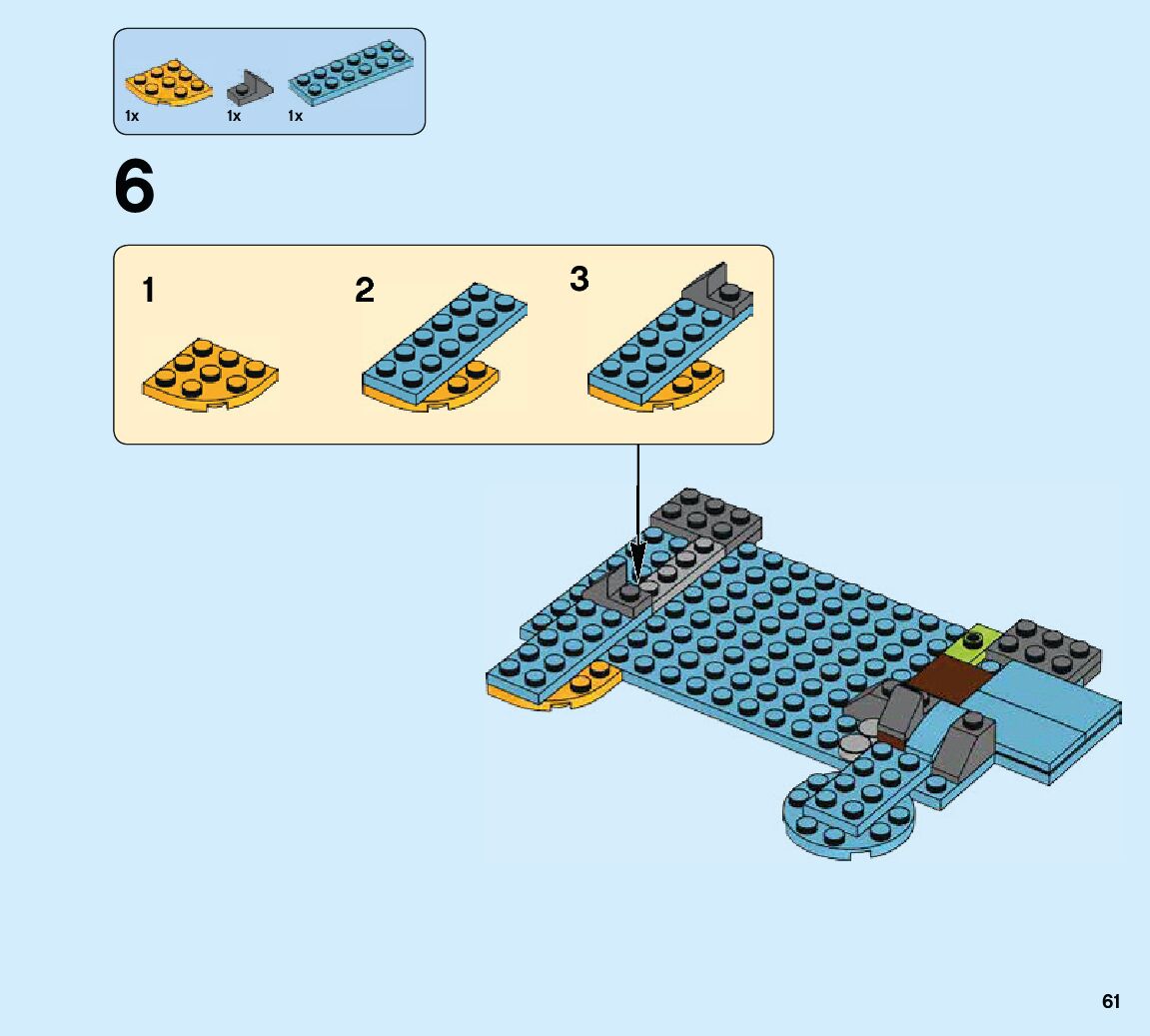 1x 1x 1x

6

1

2

3

61