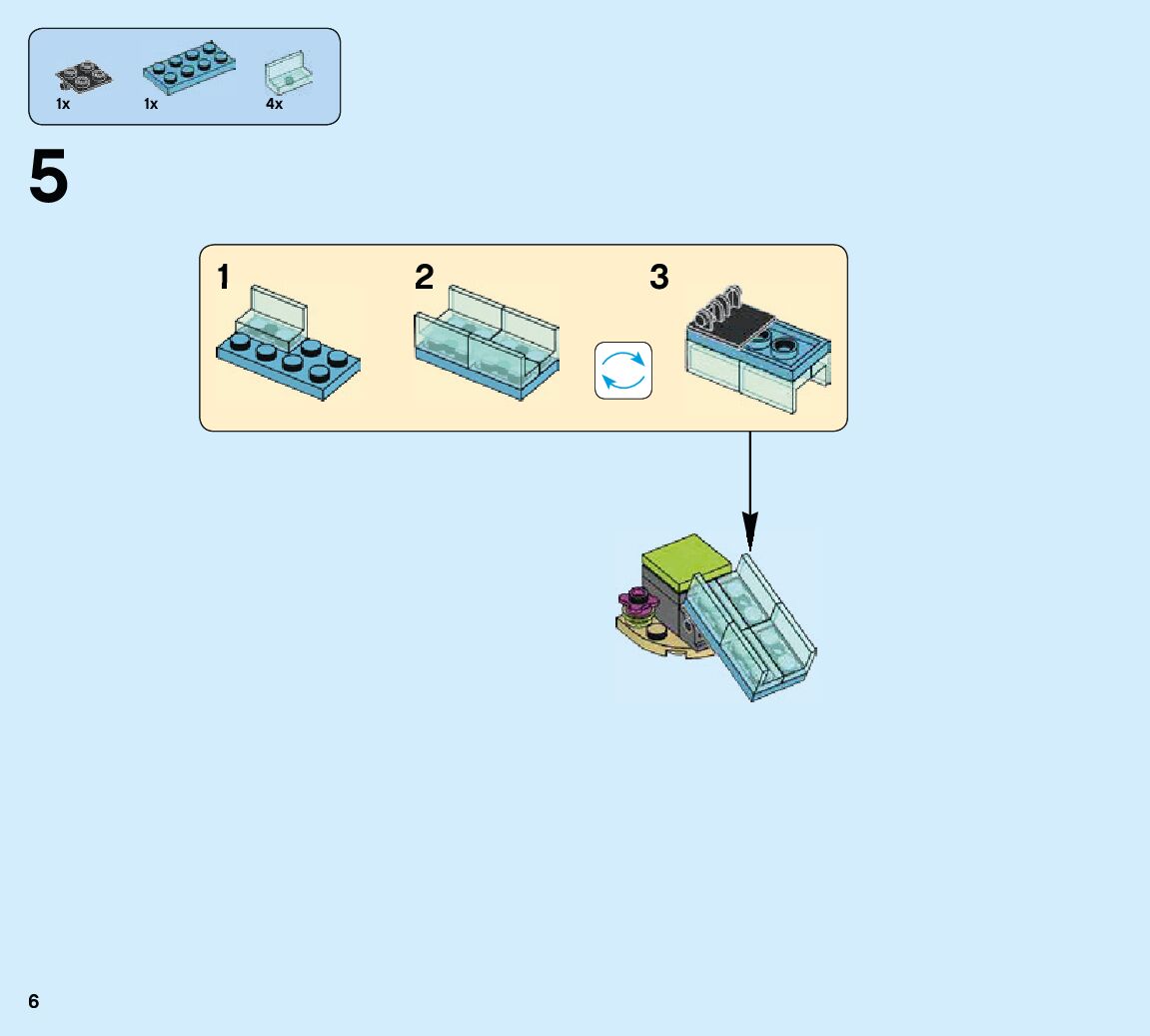 1x 1x 4x

5

1 2 3

6