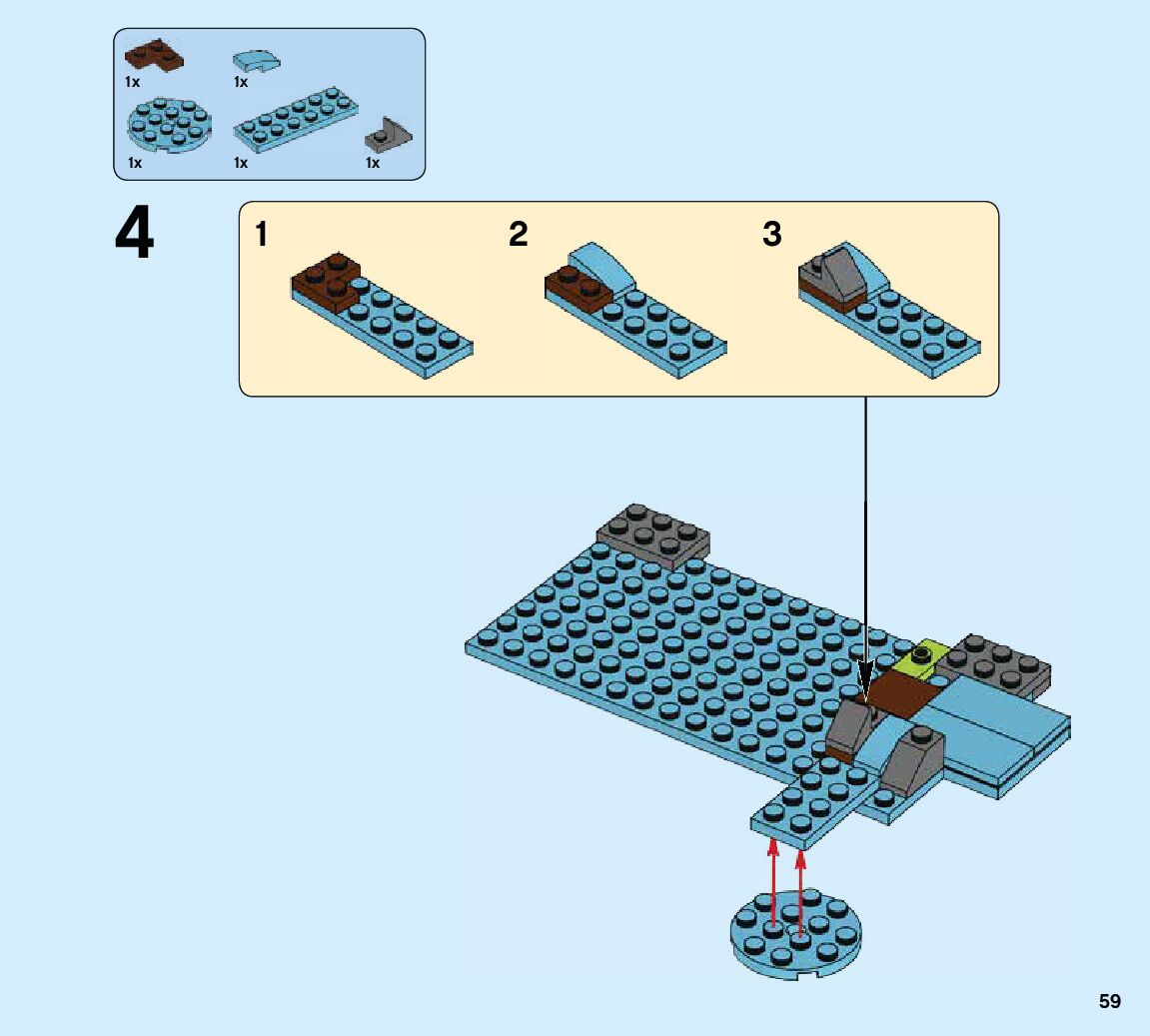 1x
1x
1x
1x
1x

4

1
2
3

59