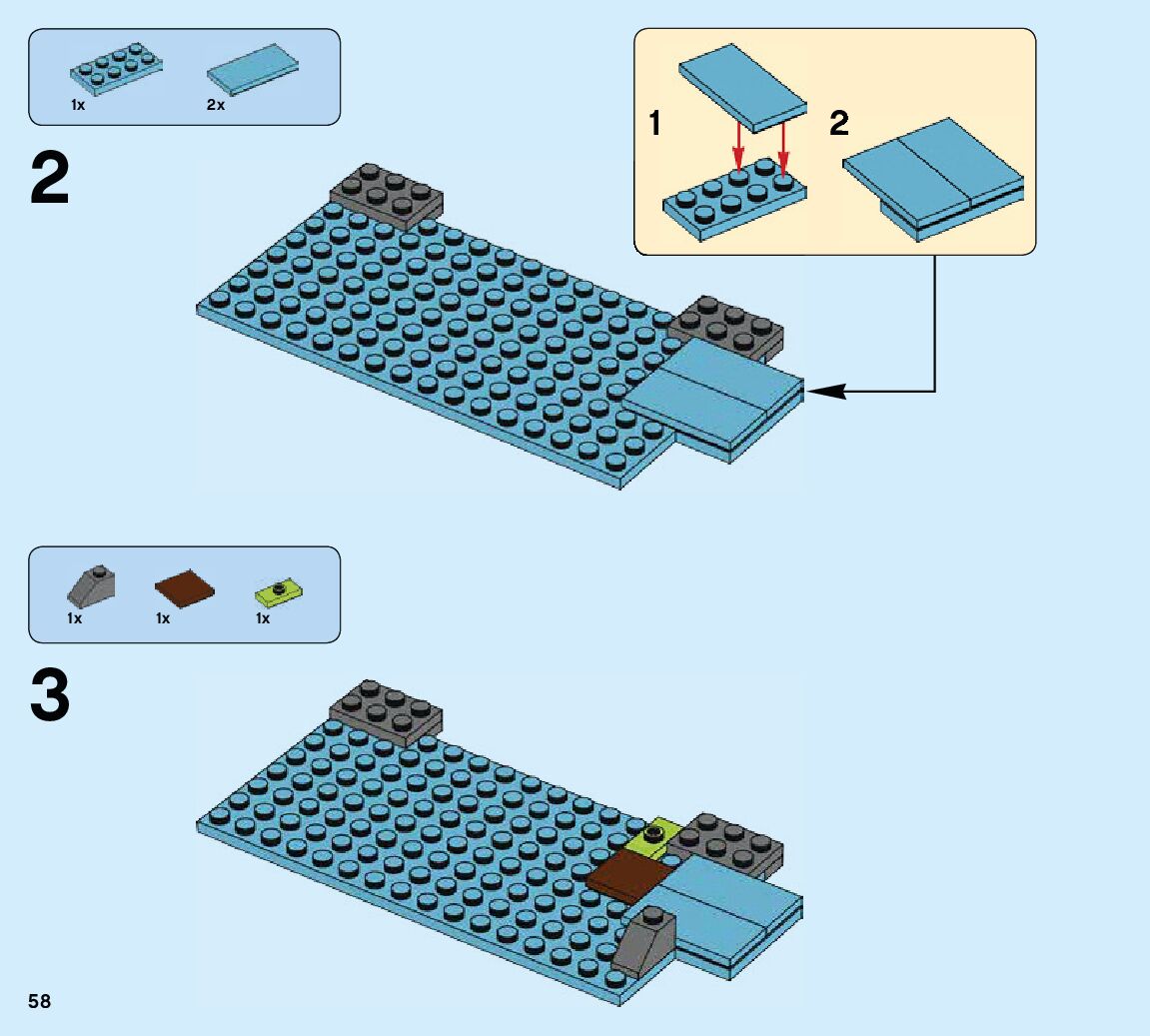 1x 2x

2

1

2

1x 1x 1x

3

58