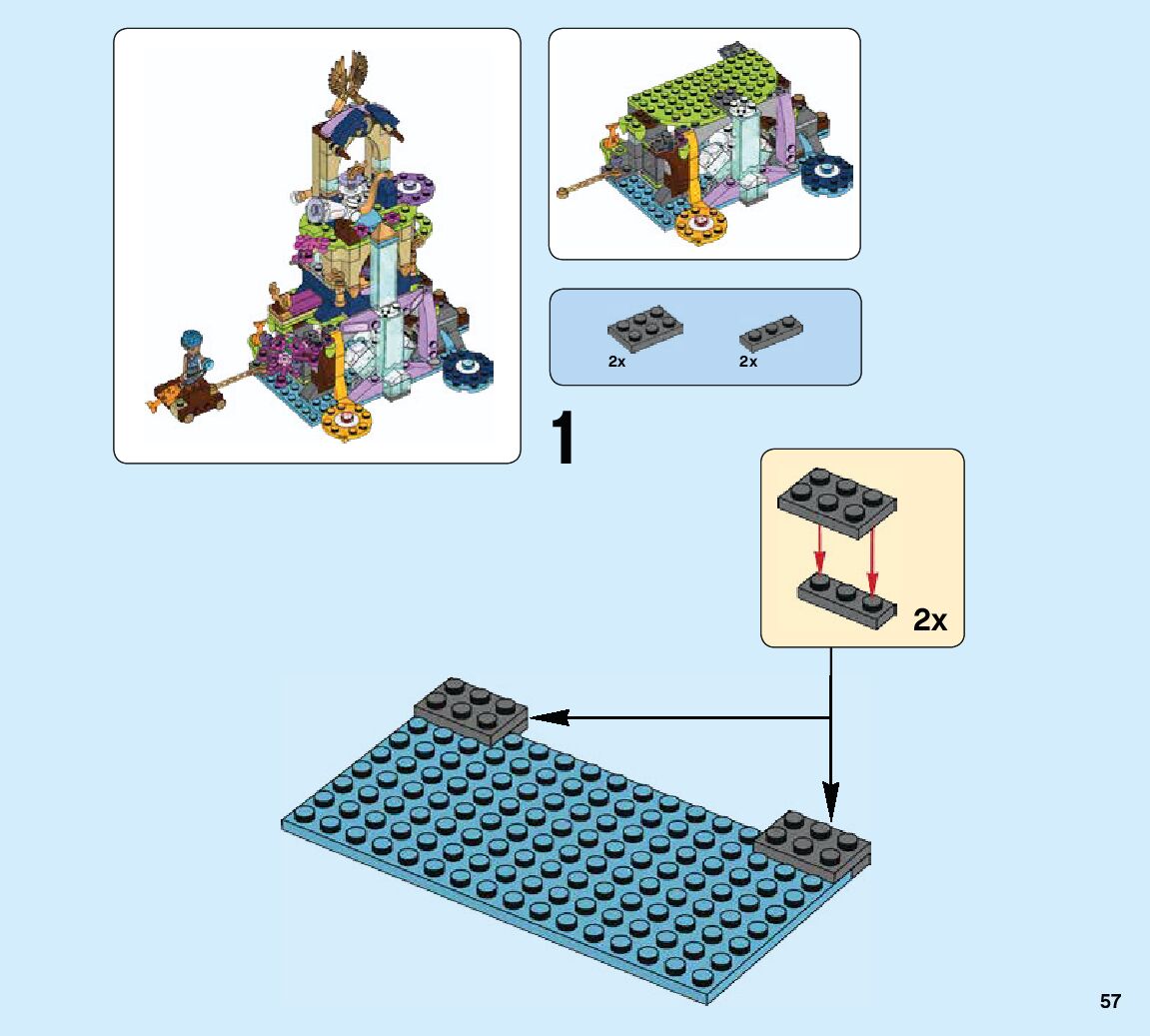 2x
2x

1

2x

57