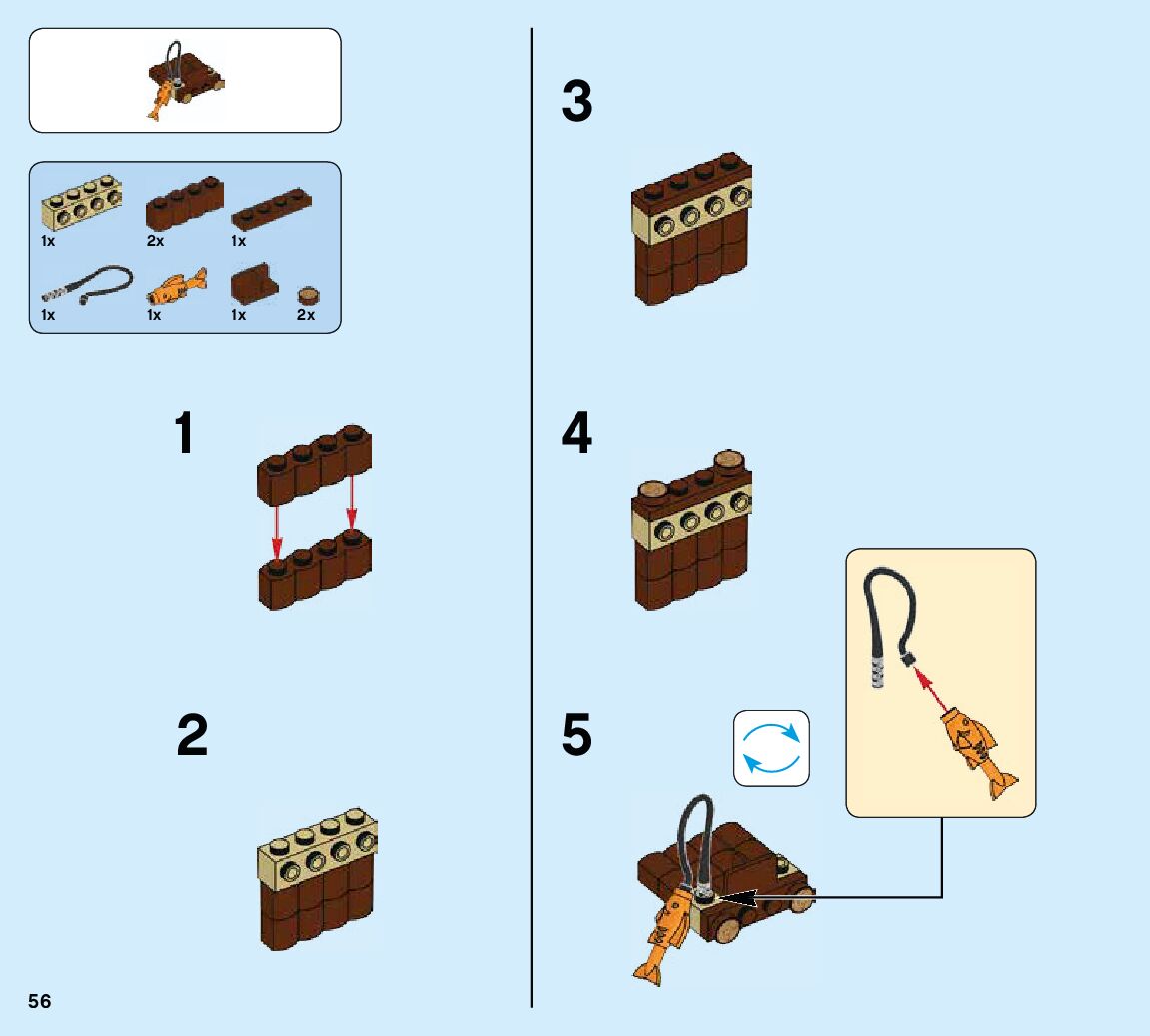 1x
2x
1x
1x
1x
1x
2x

1

2

3

4

5

56