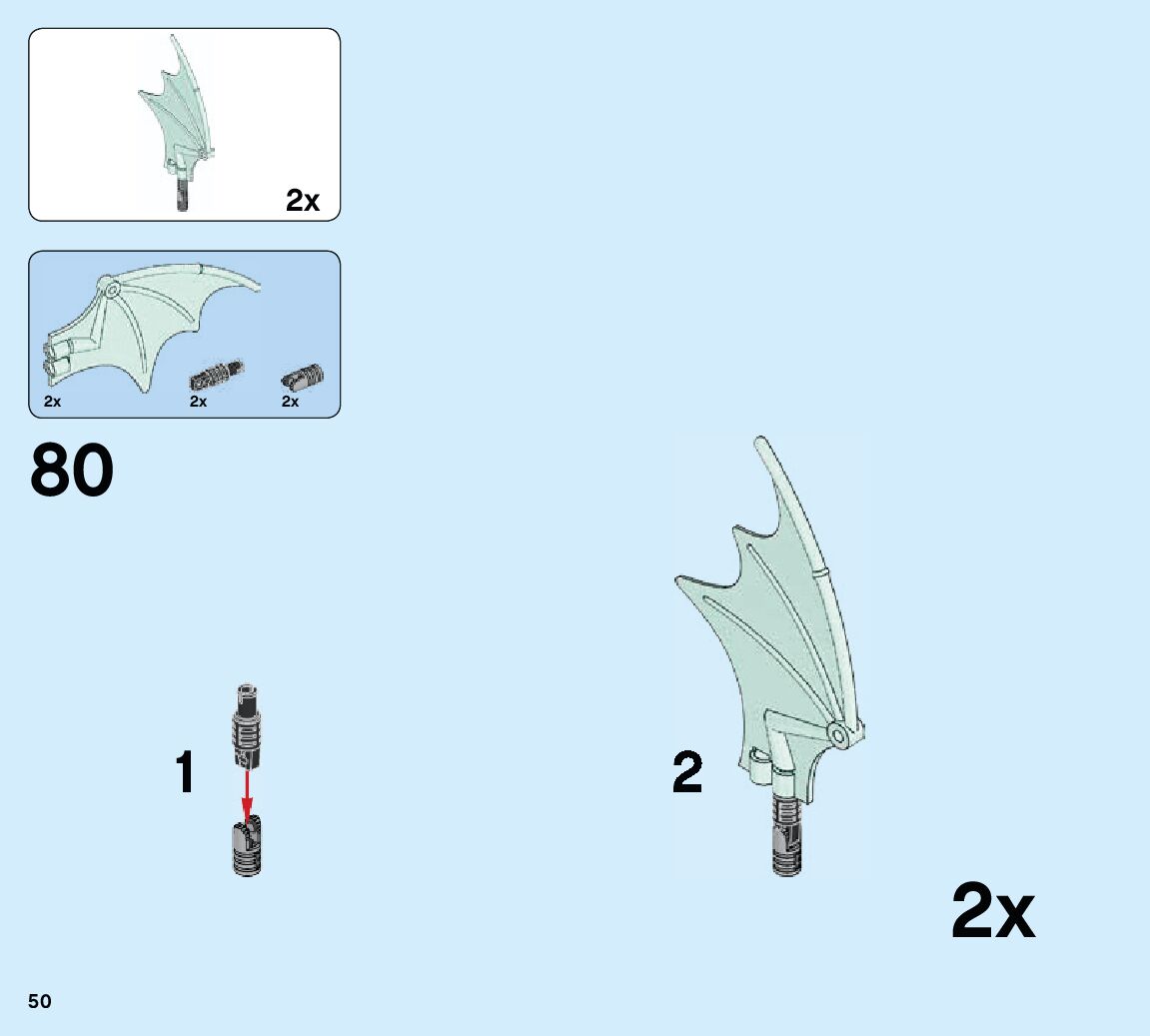 2x

2x

2x

2x

80

1

2

2x

50