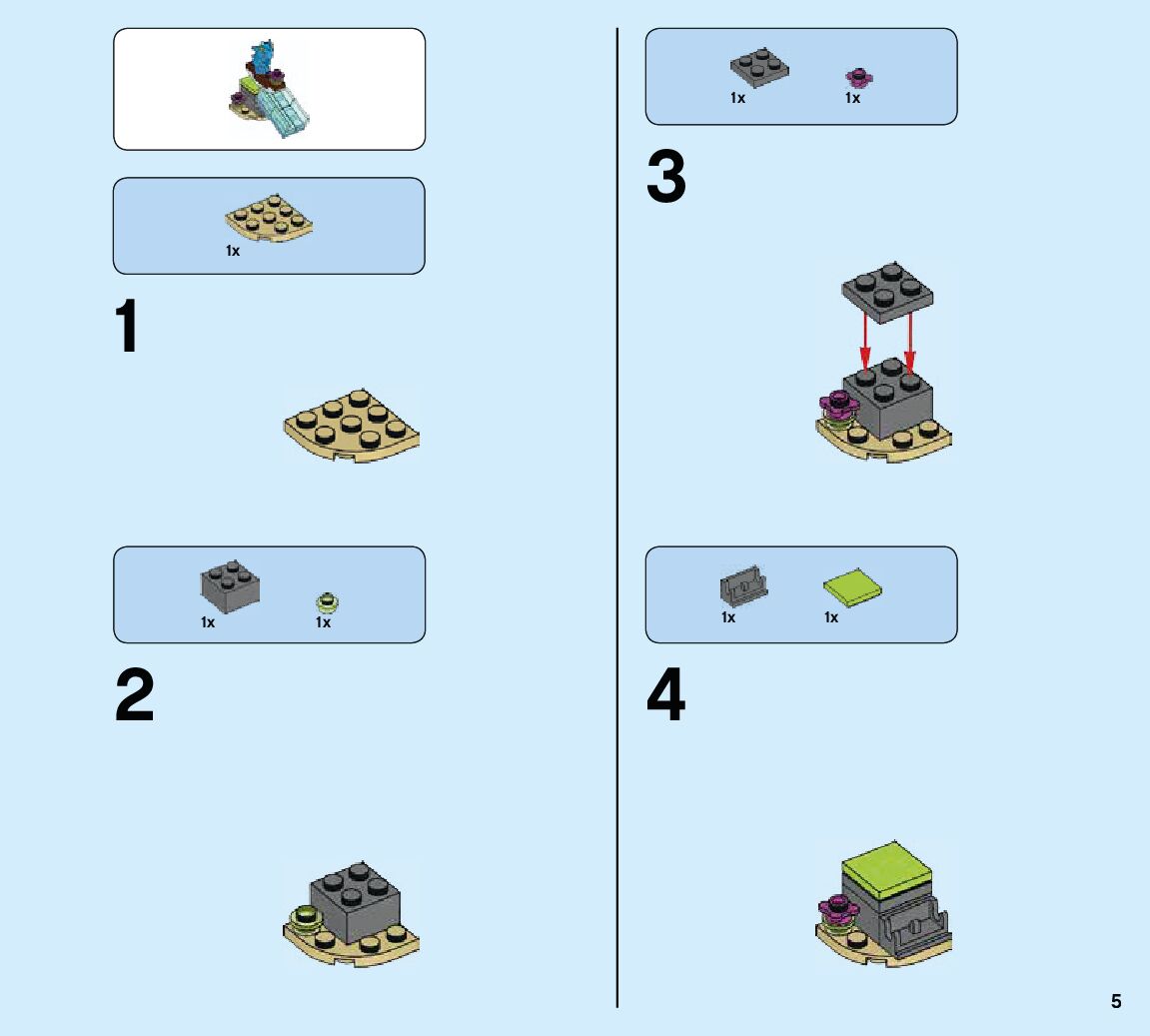 1x

1

1x 1x

2

1x 1x

3

1x 1x

4

5