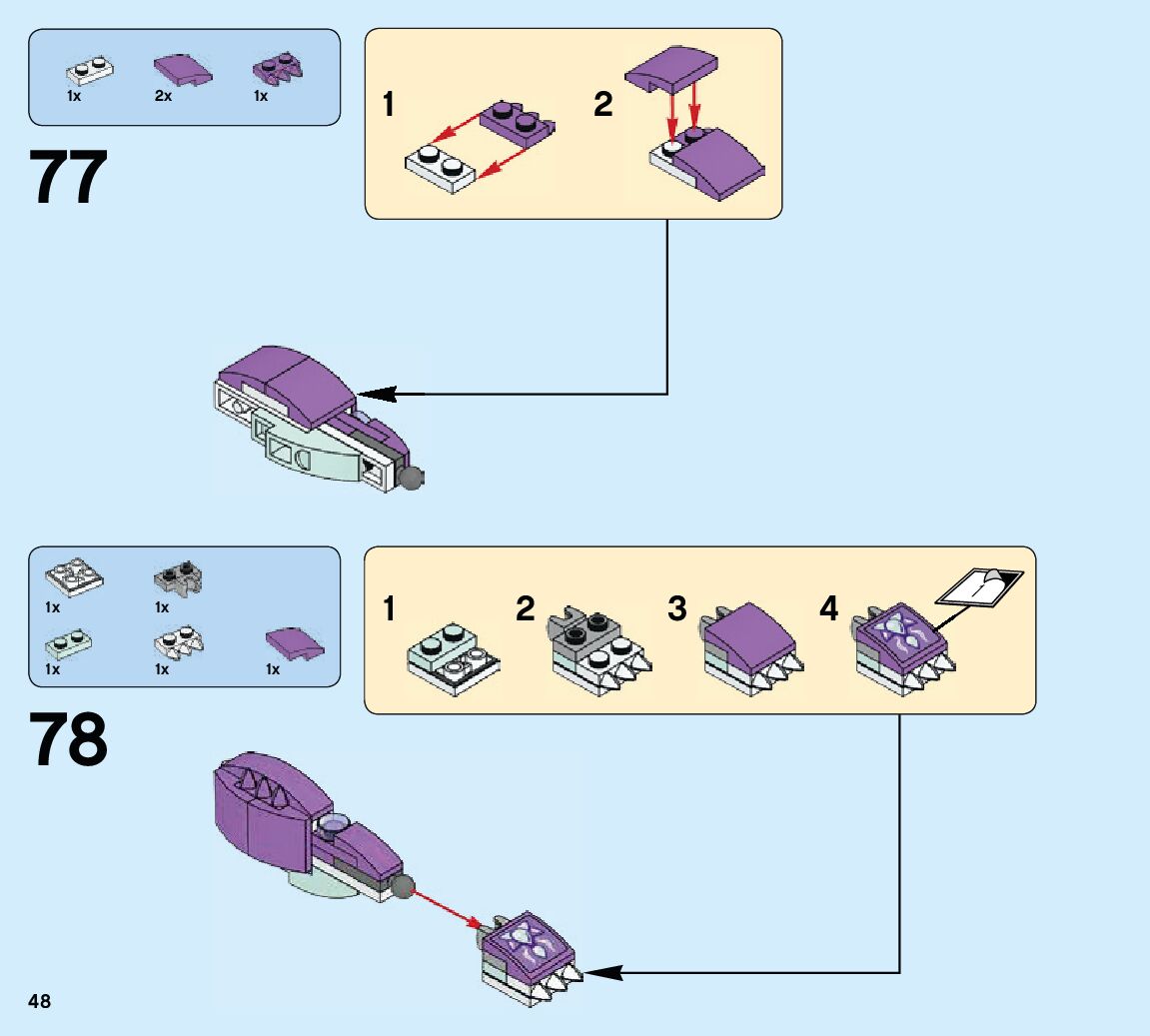 1x 2x 1x

77

1

2

1x 1x

1x 1x 1x

78

1

2

3

4

48