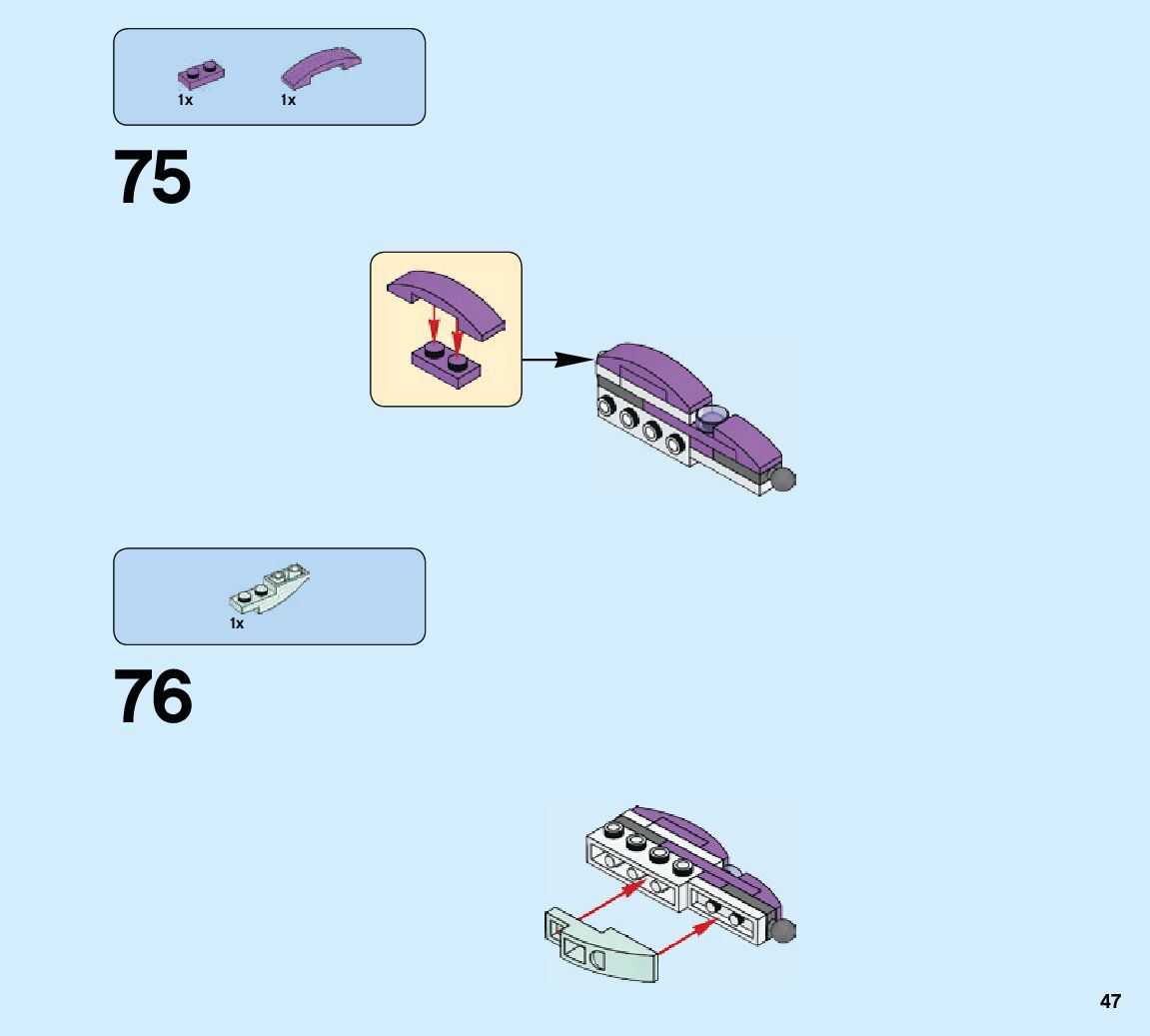 1x 1x

75

1x

76

47