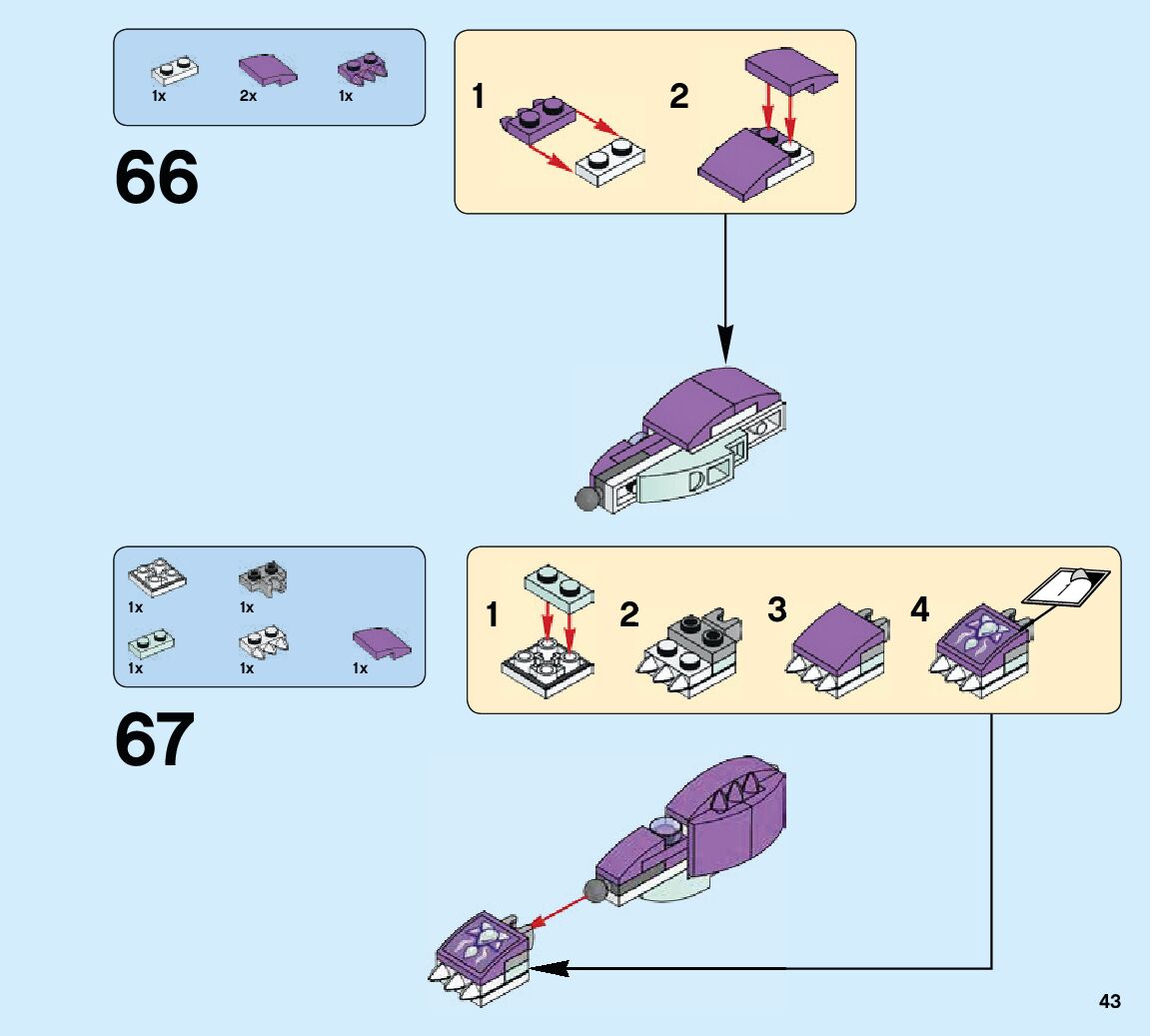 1x 2x 1x

66

1

2

1x 1x
1x 1x 1x

67

1

2

3

4

43