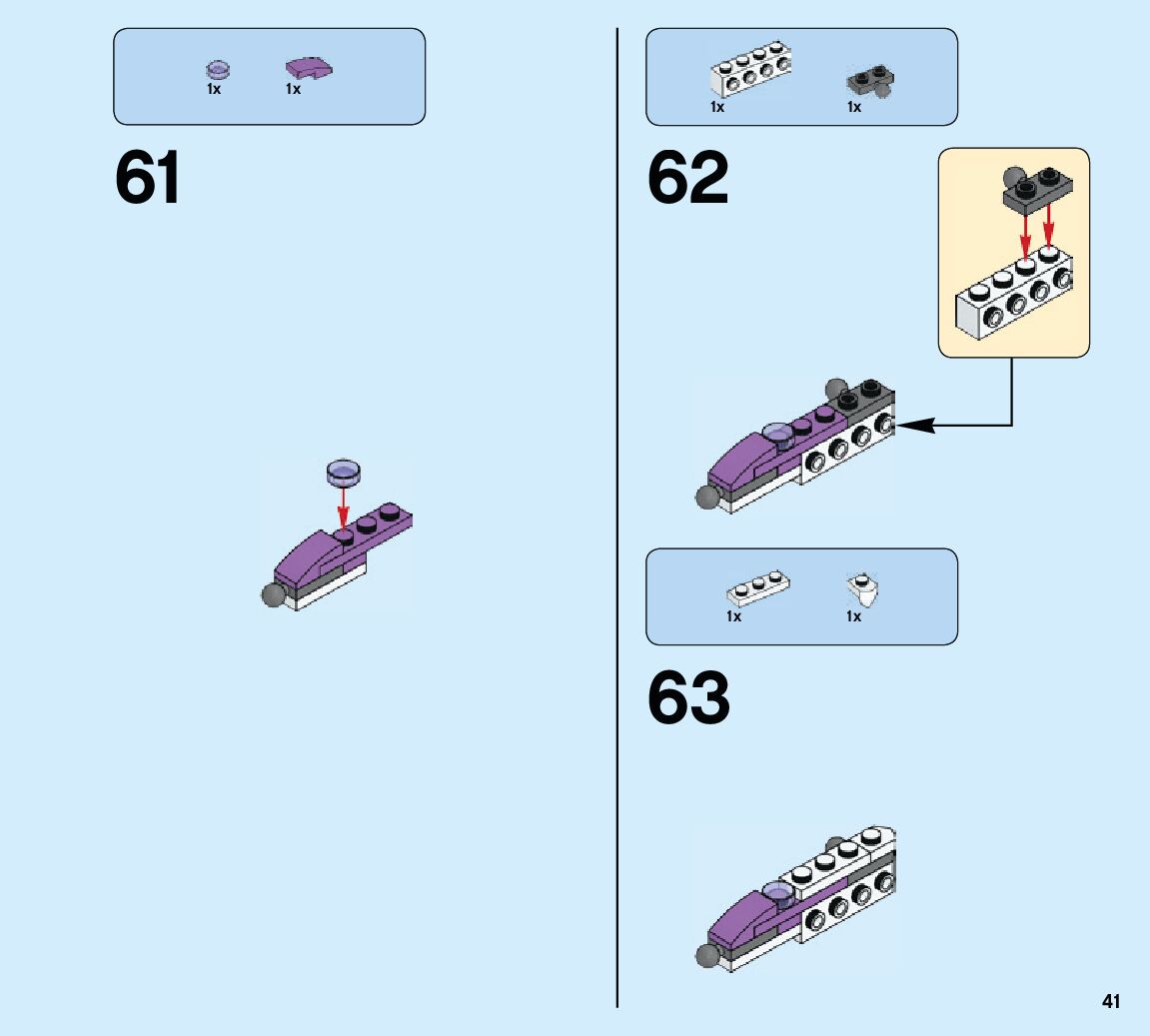 1x 1x

61

1x 1x

62

1x 1x

63

41