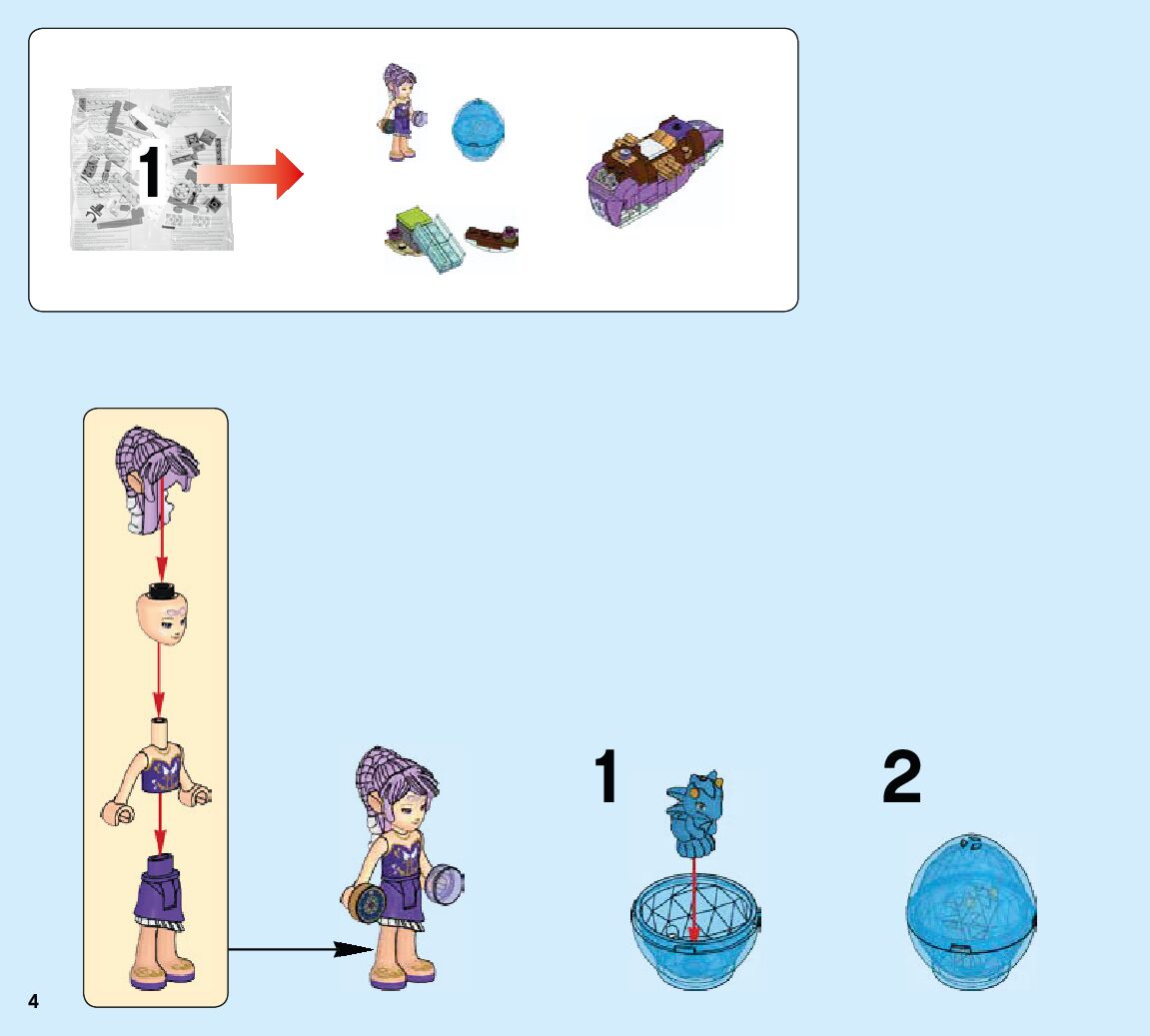 1

1

2

4