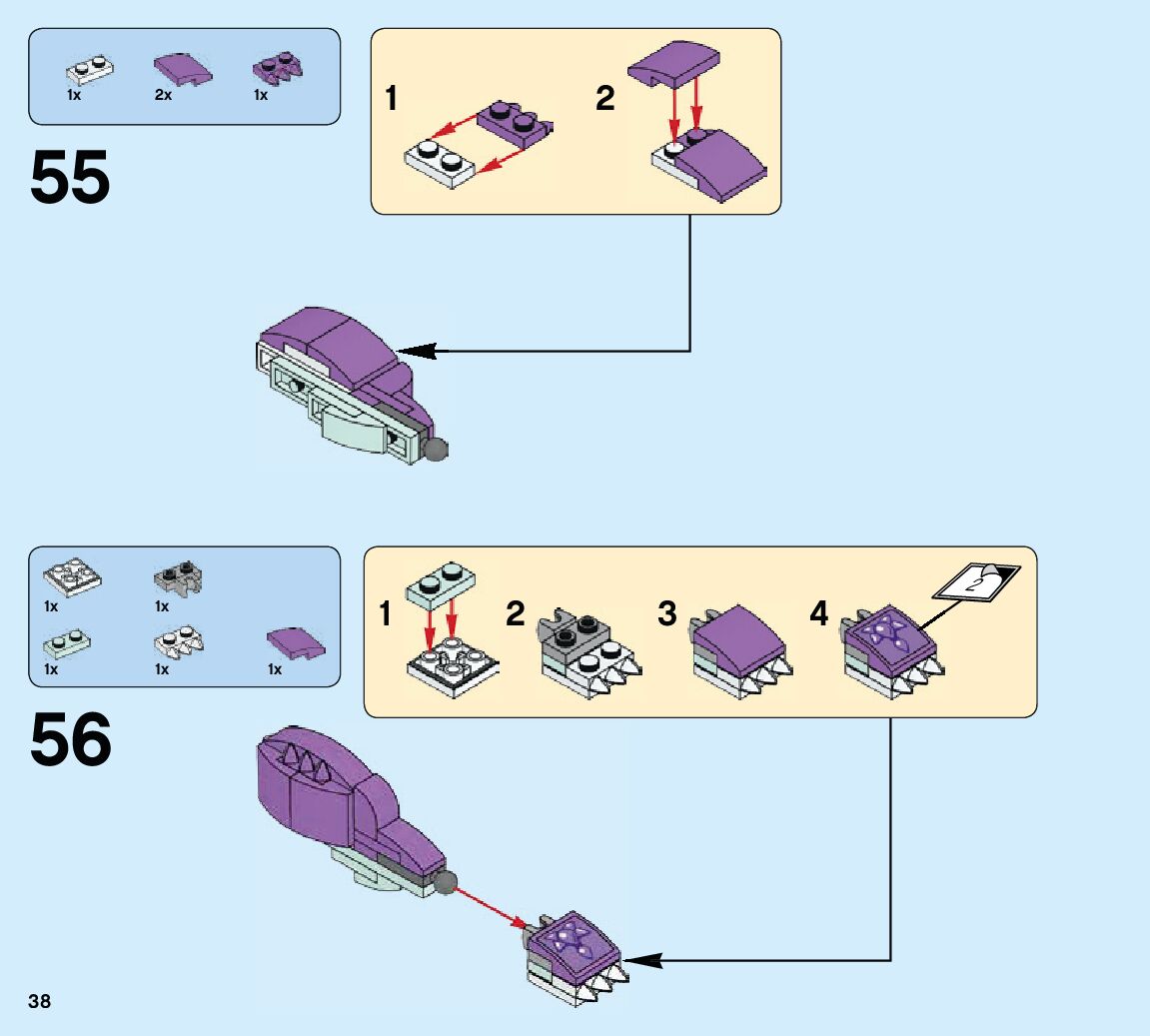 1x
2x
1x

55

1
2

1x
1x
1x
1x
1x

56

1
2
3
4
2

38