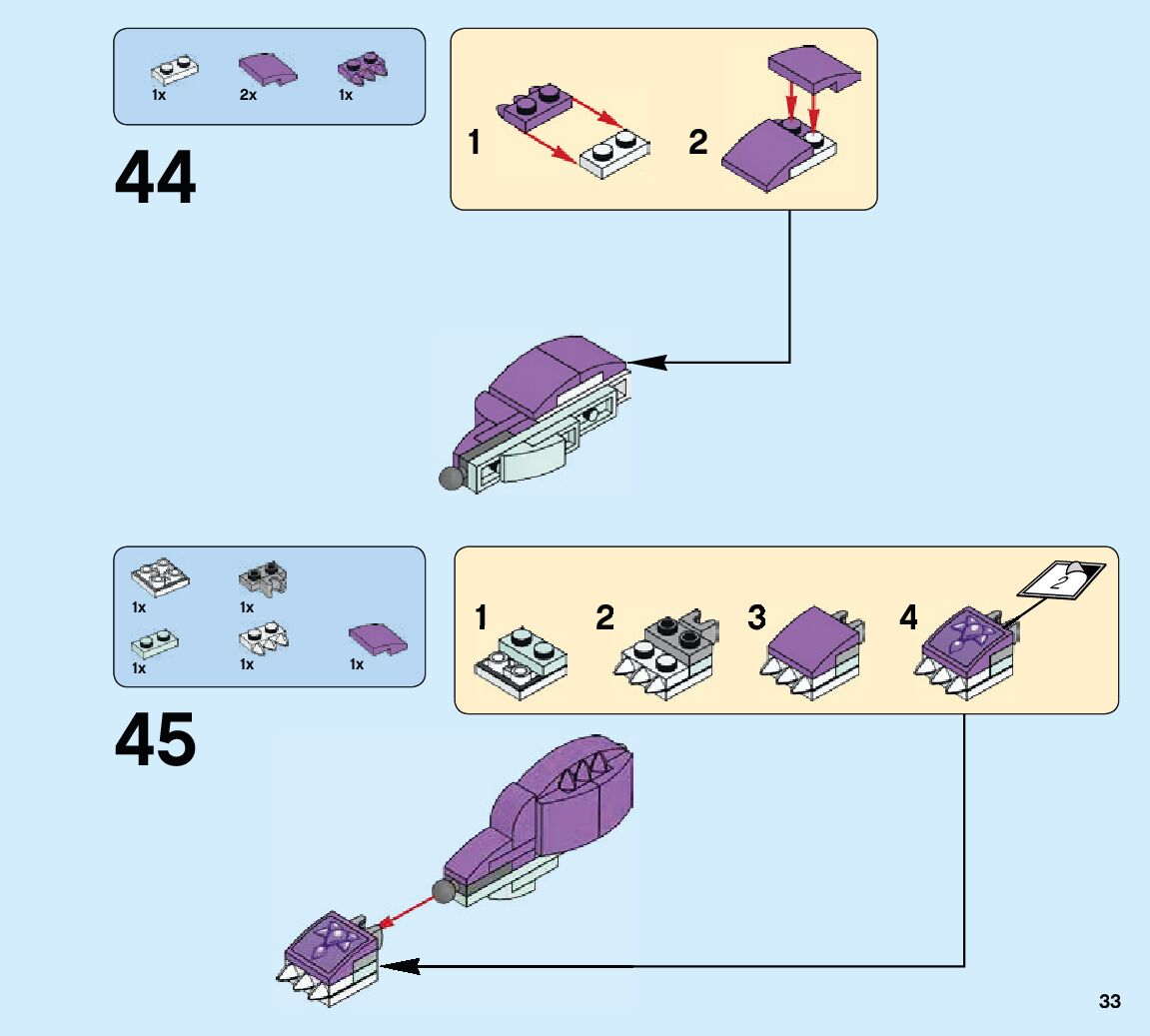 1x 2x 1x

44

1 2

1x 1x
1x 1x 1x

45

1 2 3 4

2

33