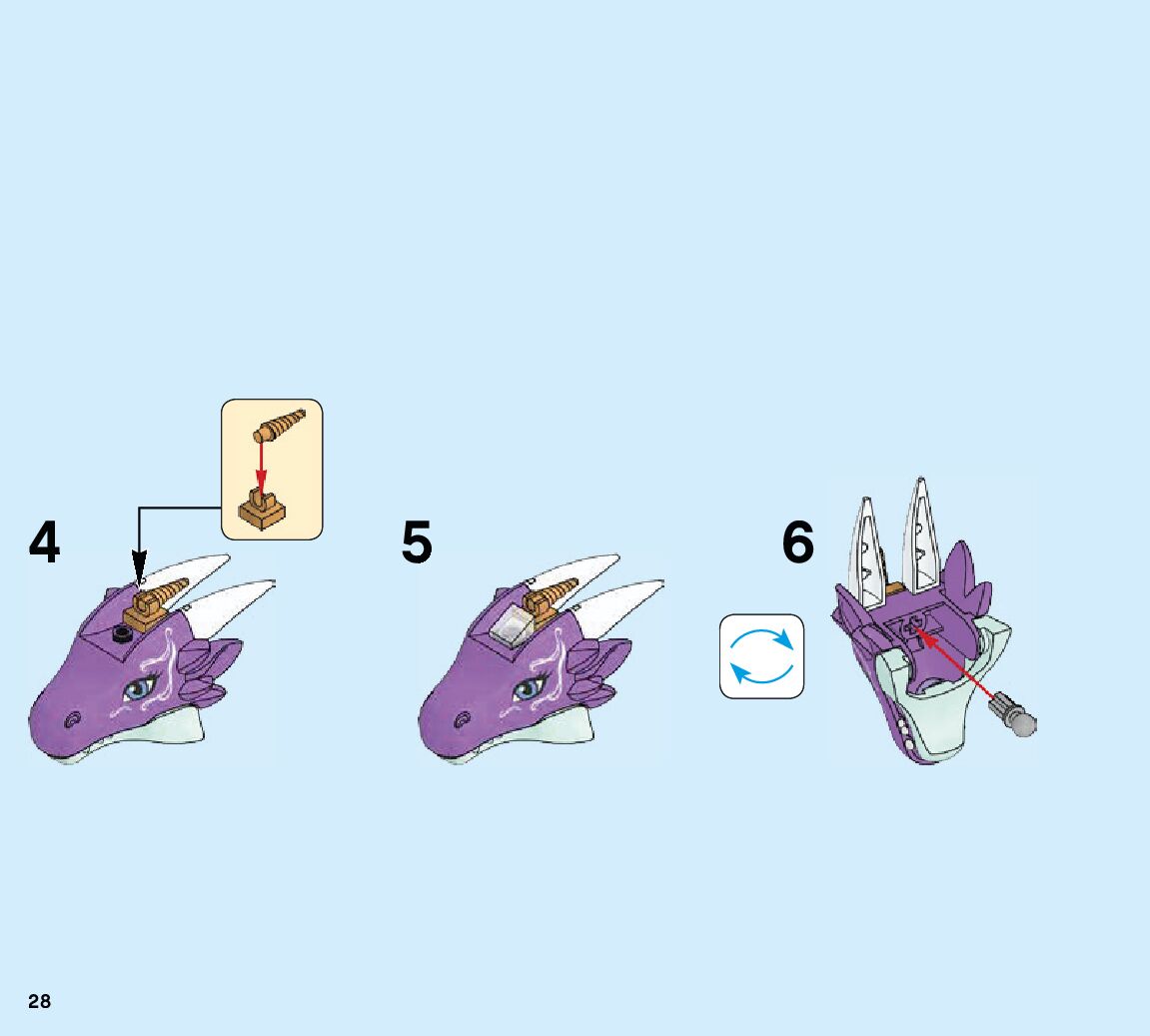 4

5

6

28