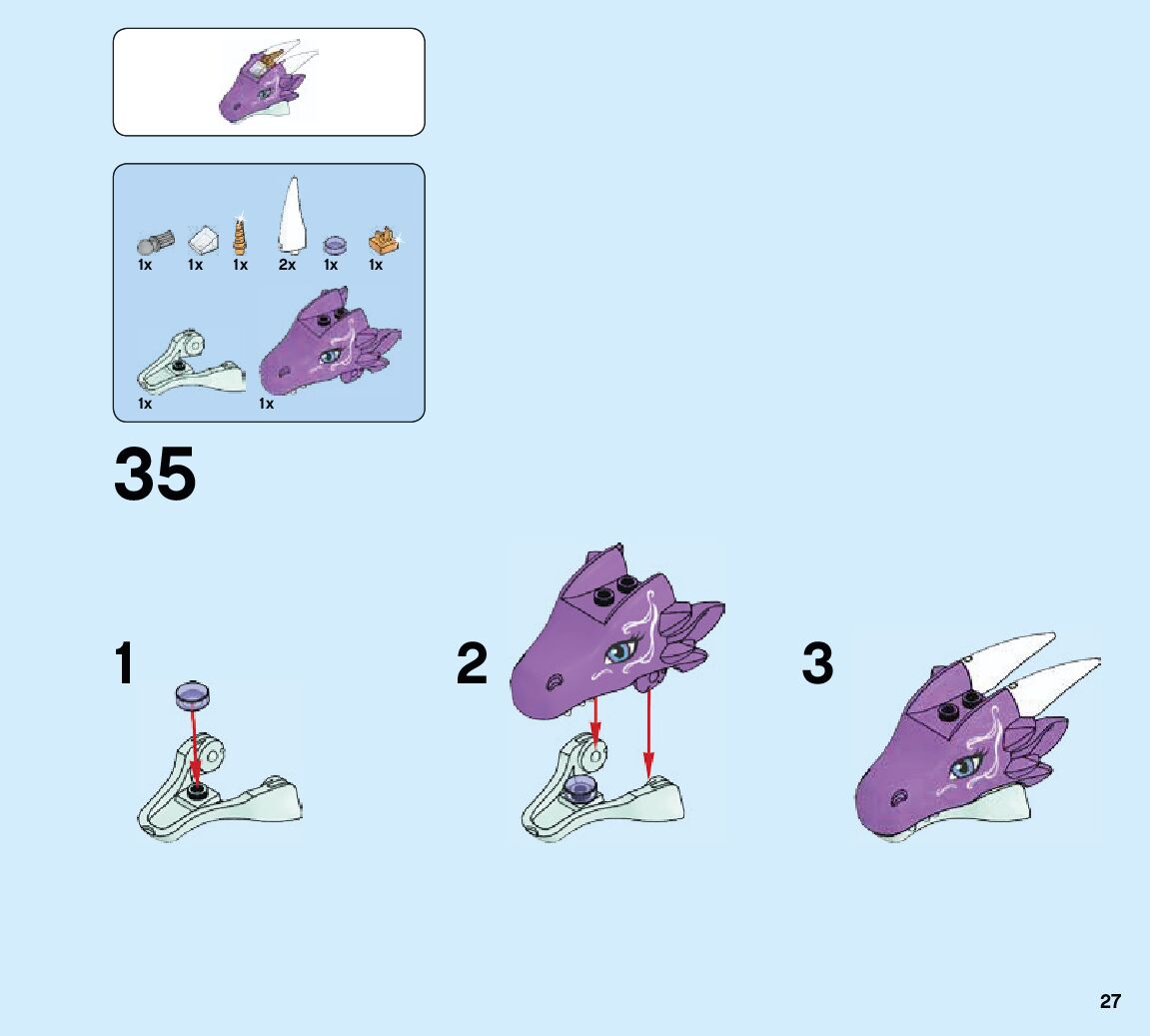 1x 1x 1x 2x 1x 1x

1x 1x

35

1

2

3

27