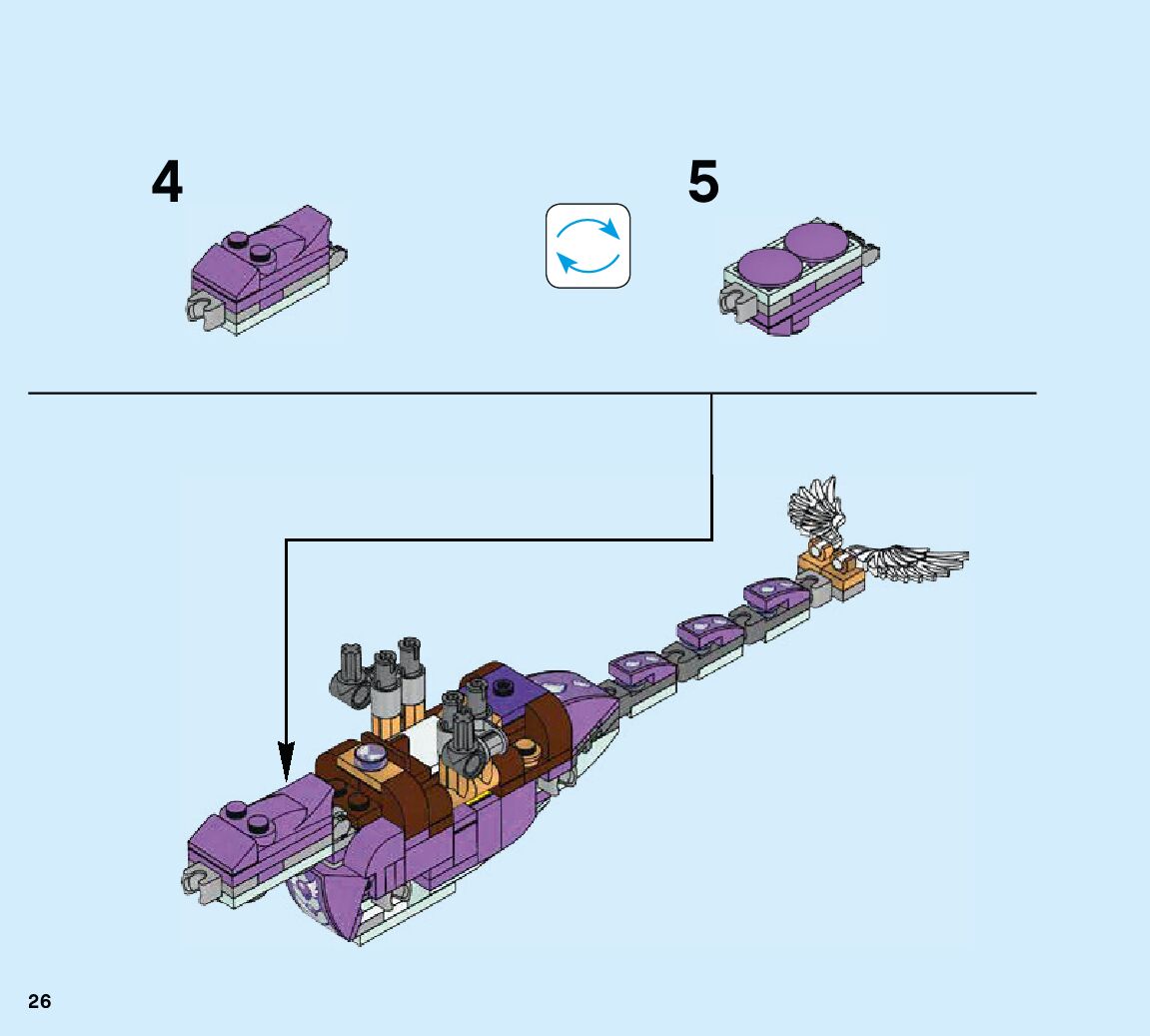 4

5

26