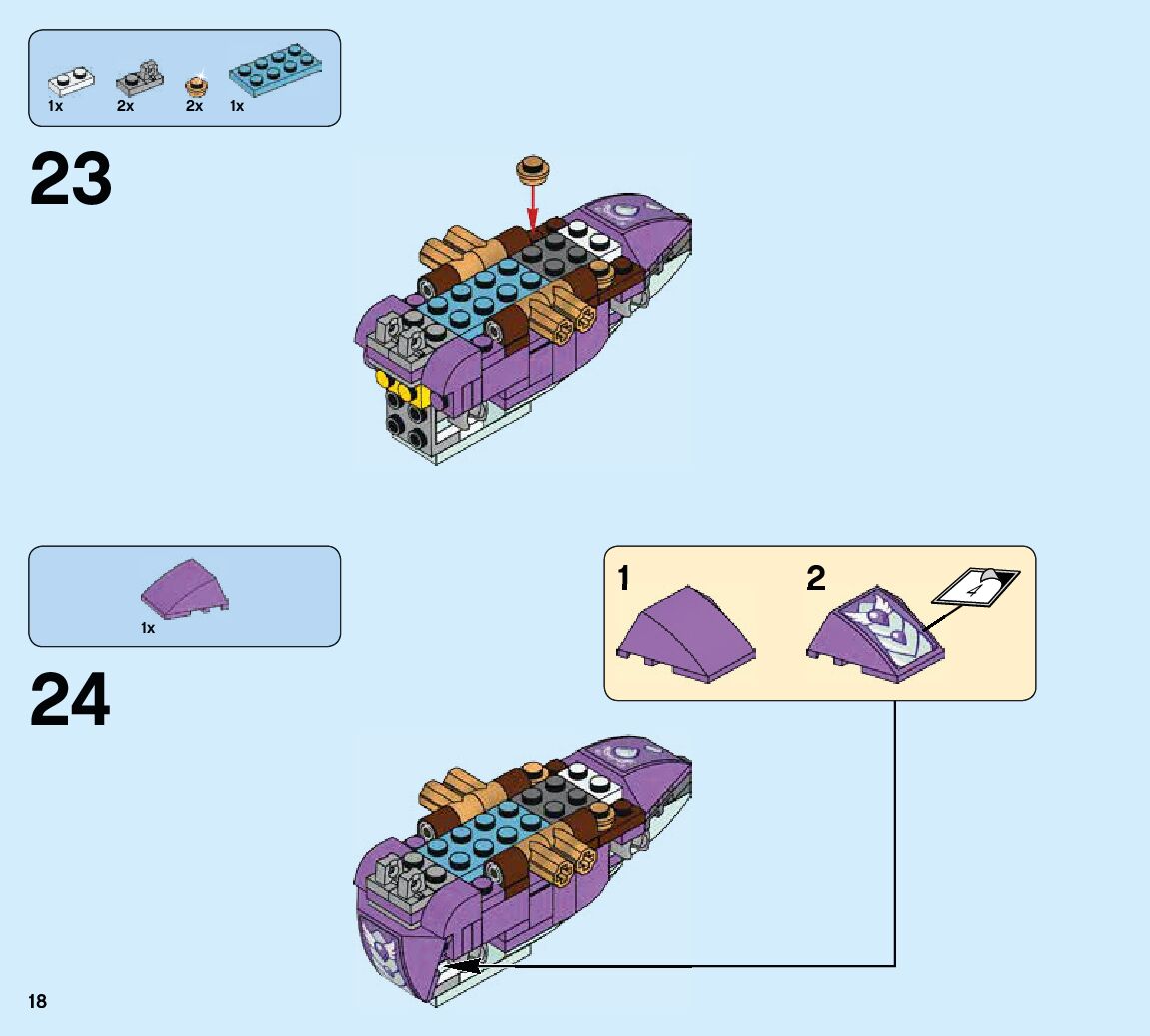 1x 2x 2x 1x

23

1x

24

1

2

4

18