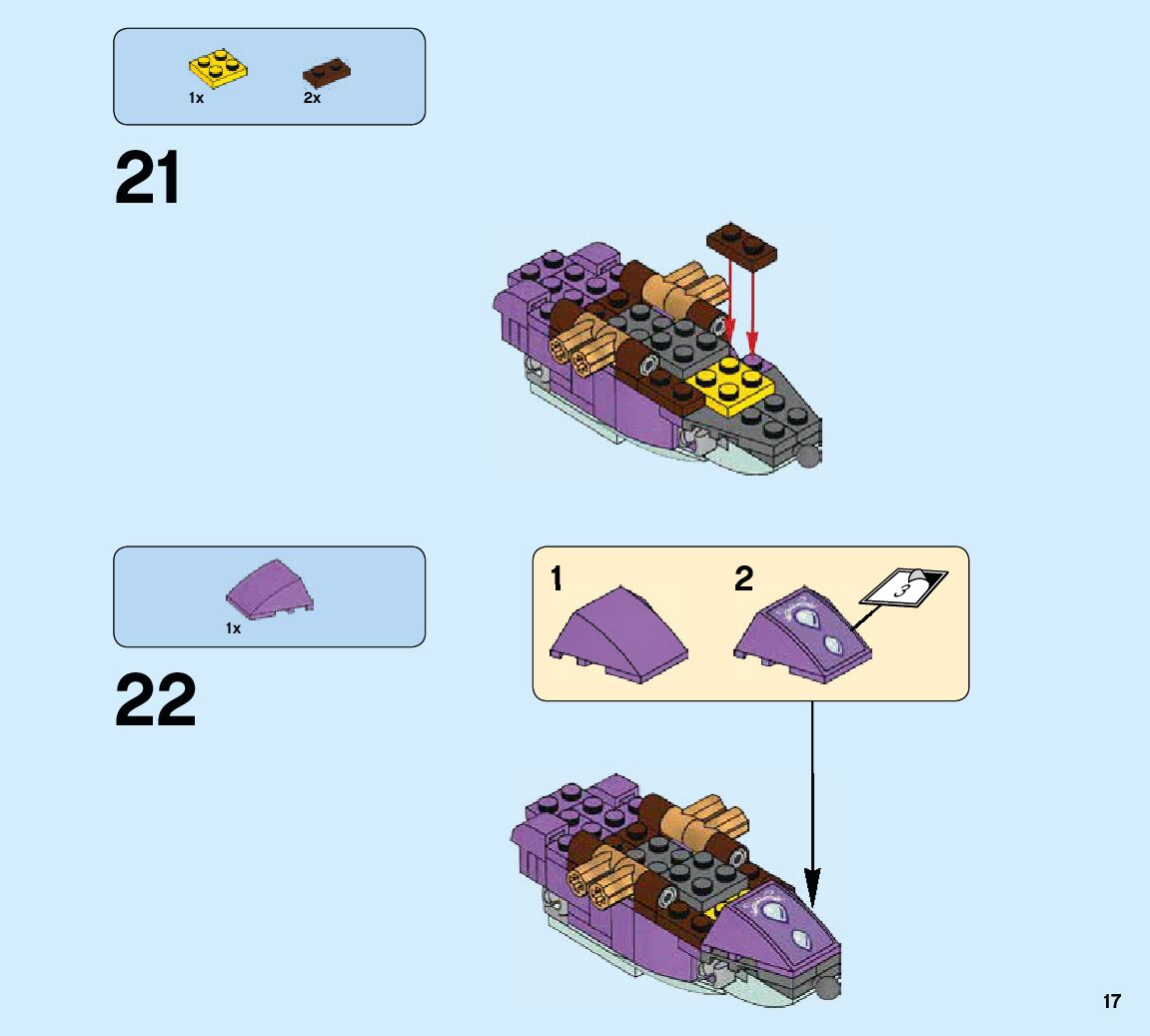 1x 2x

21

1x

22

1

2

3

17