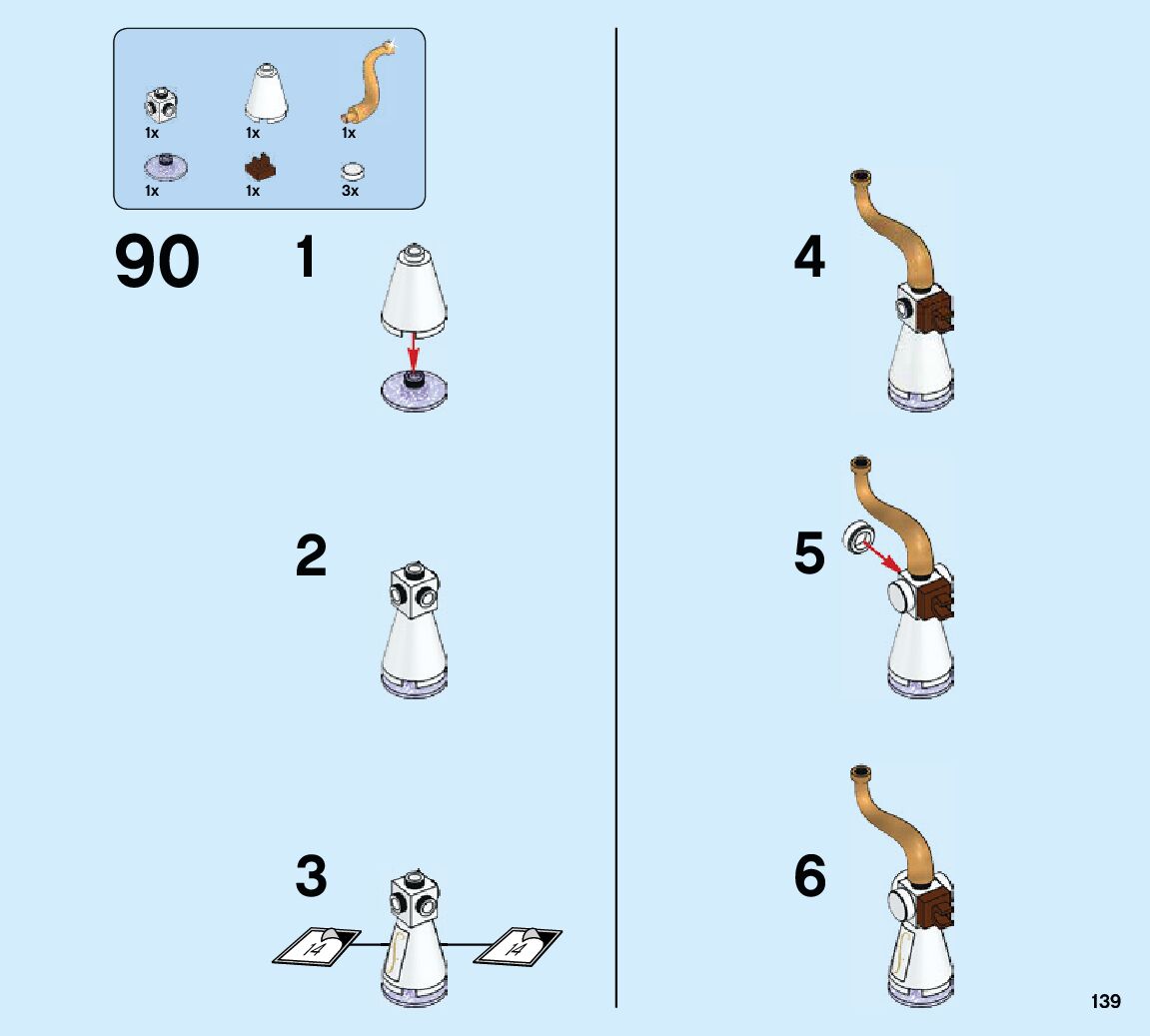 1x 1x 1x
1x 1x 3x

90

1

2

3

14

14

4

5

6

139