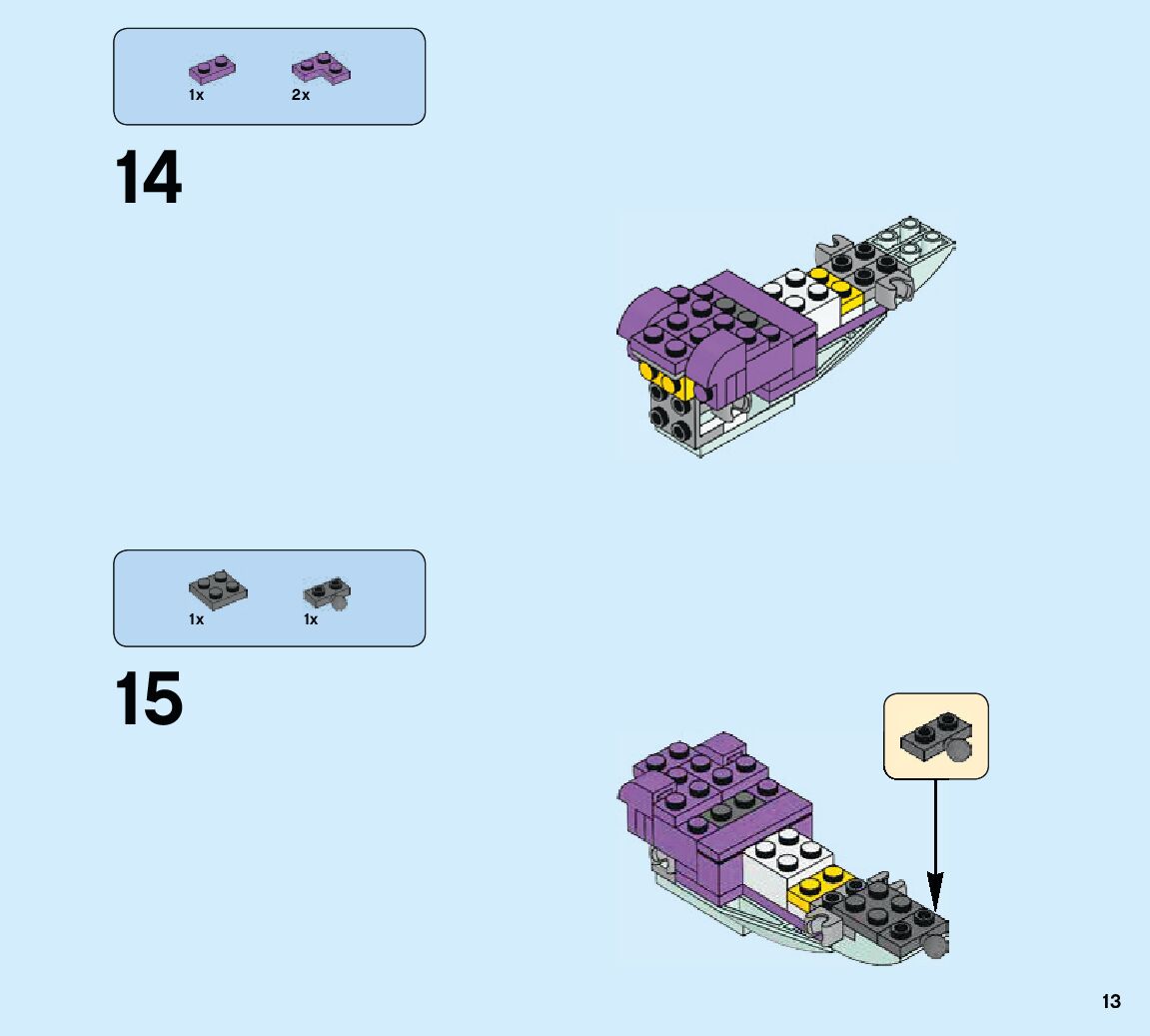 1x 2x

14

1x 1x

15

13