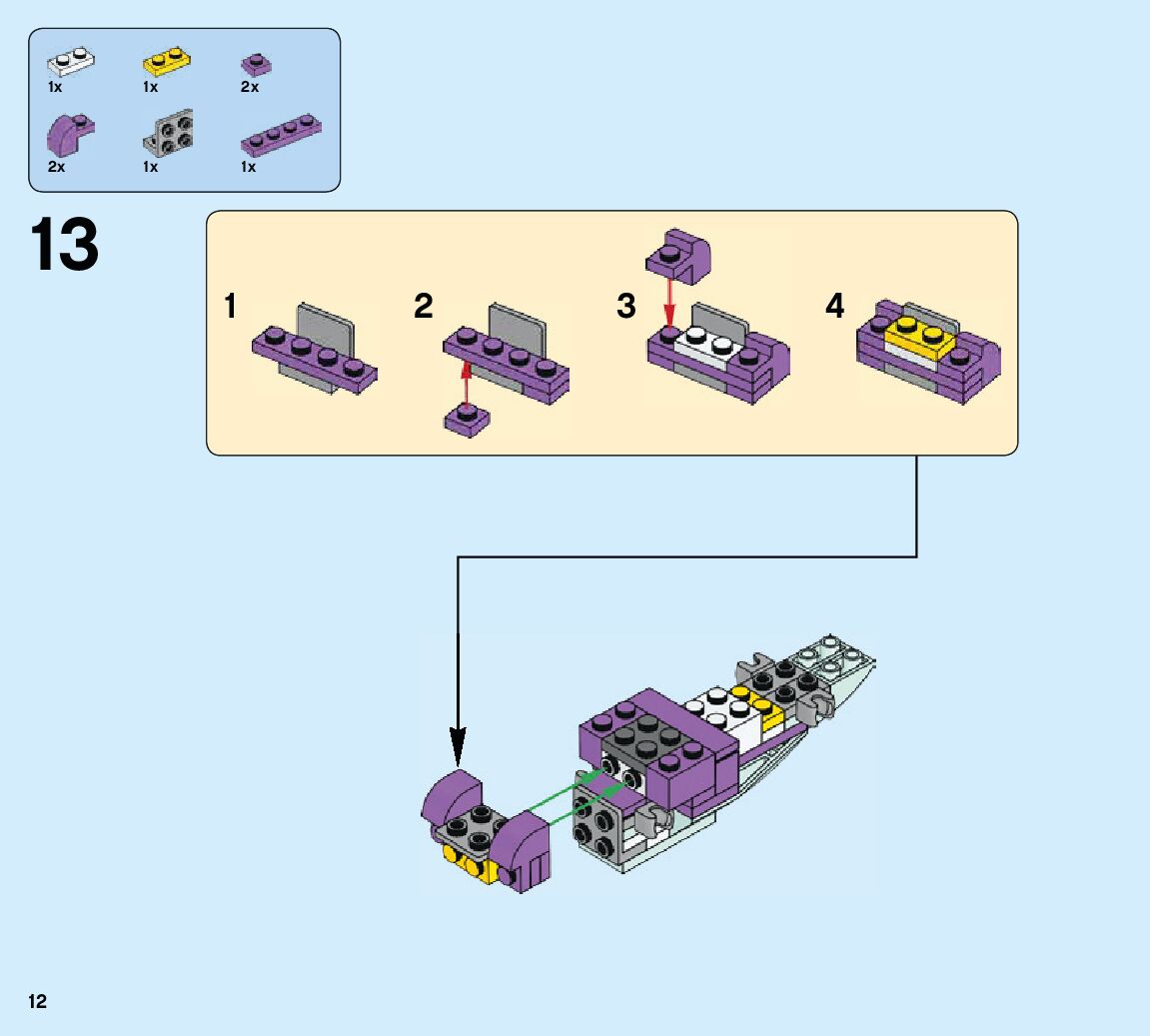 1x 1x 2x
2x 1x 1x

13

1
2
3
4

12