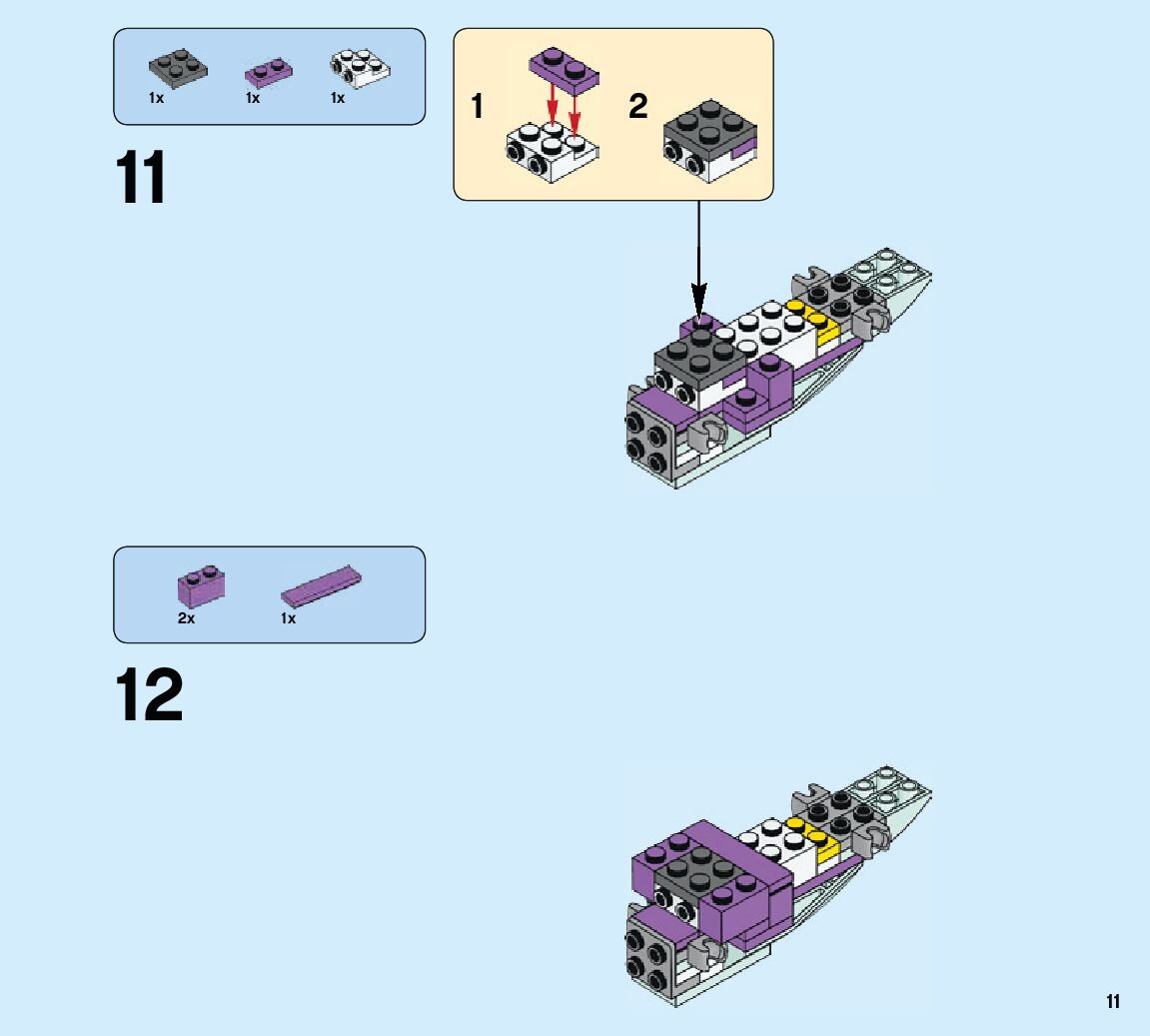 1x 1x 1x

11

1

2

2x 1x

12

11