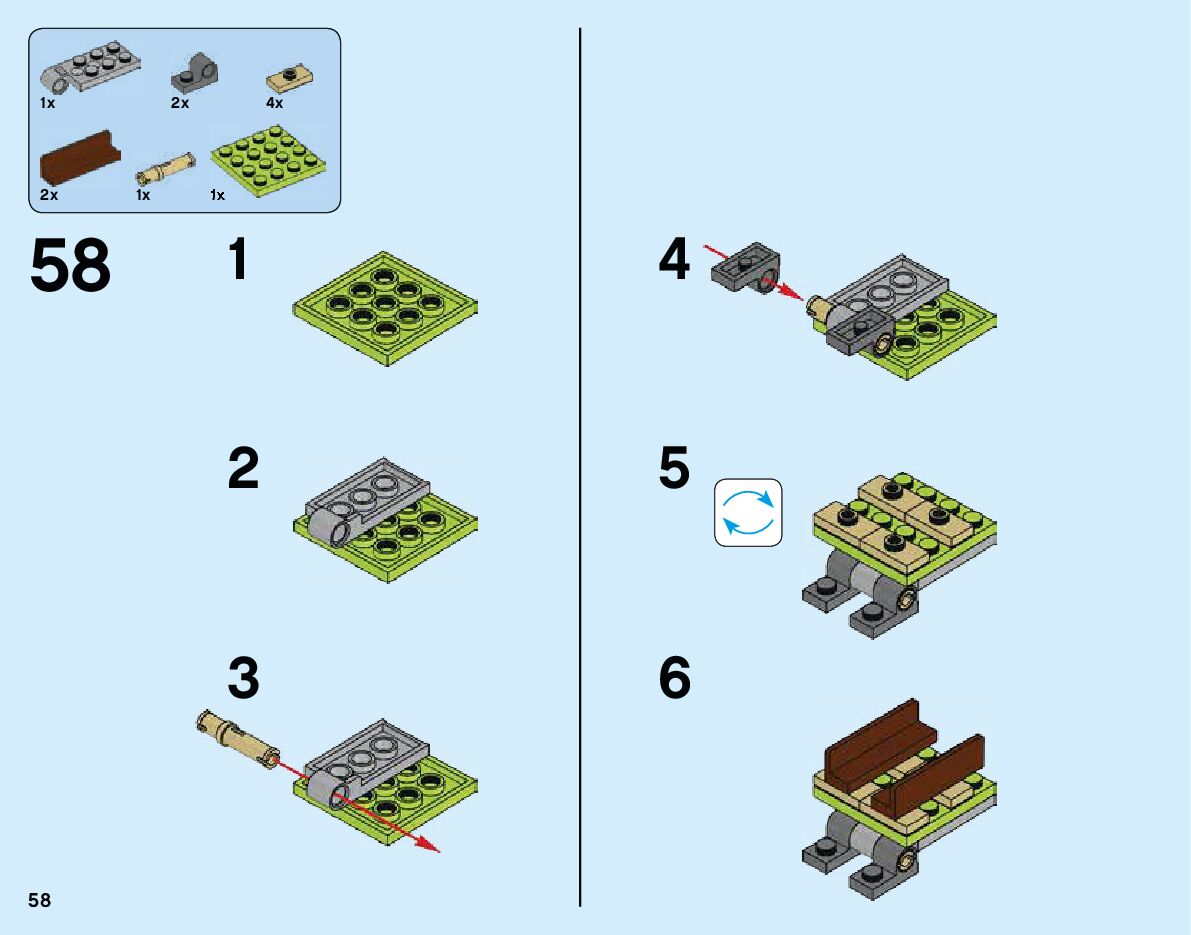 1x 2x 4x
2x 1x 1x

58

1

2

3

4

5

6

58