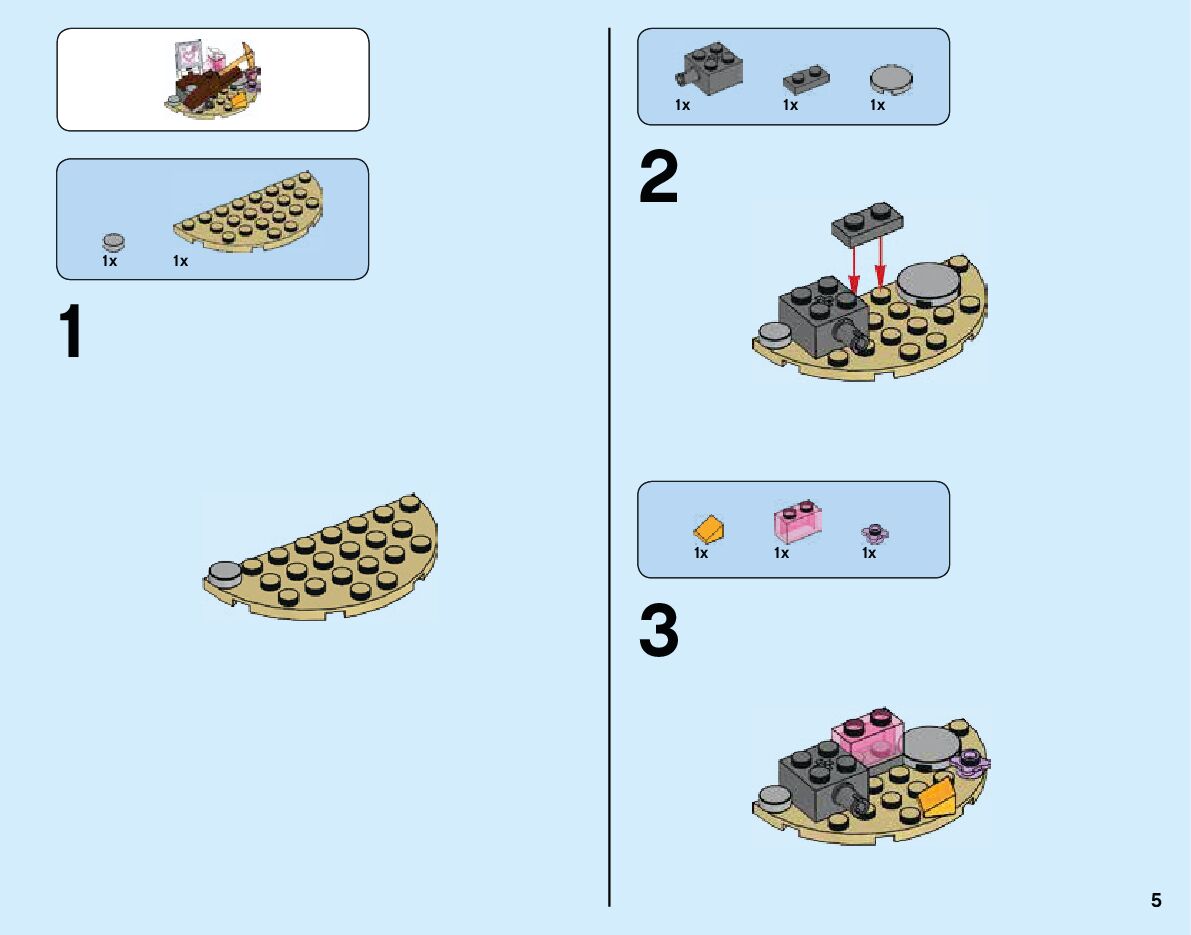 1x 1x

1

1x 1x 1x

2

1x 1x 1x

3

5