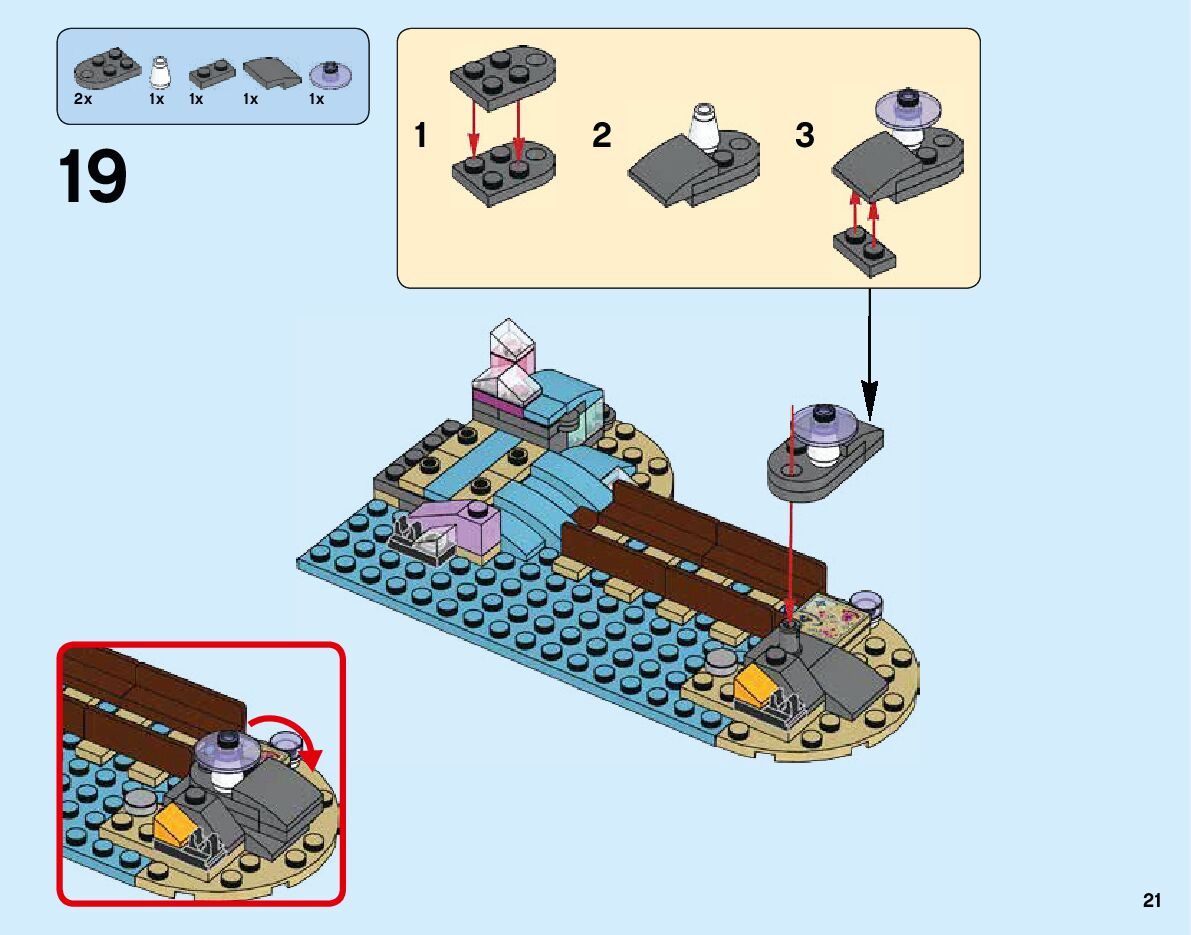 2x 1x 1x 1x 1x

19

1 2 3

21