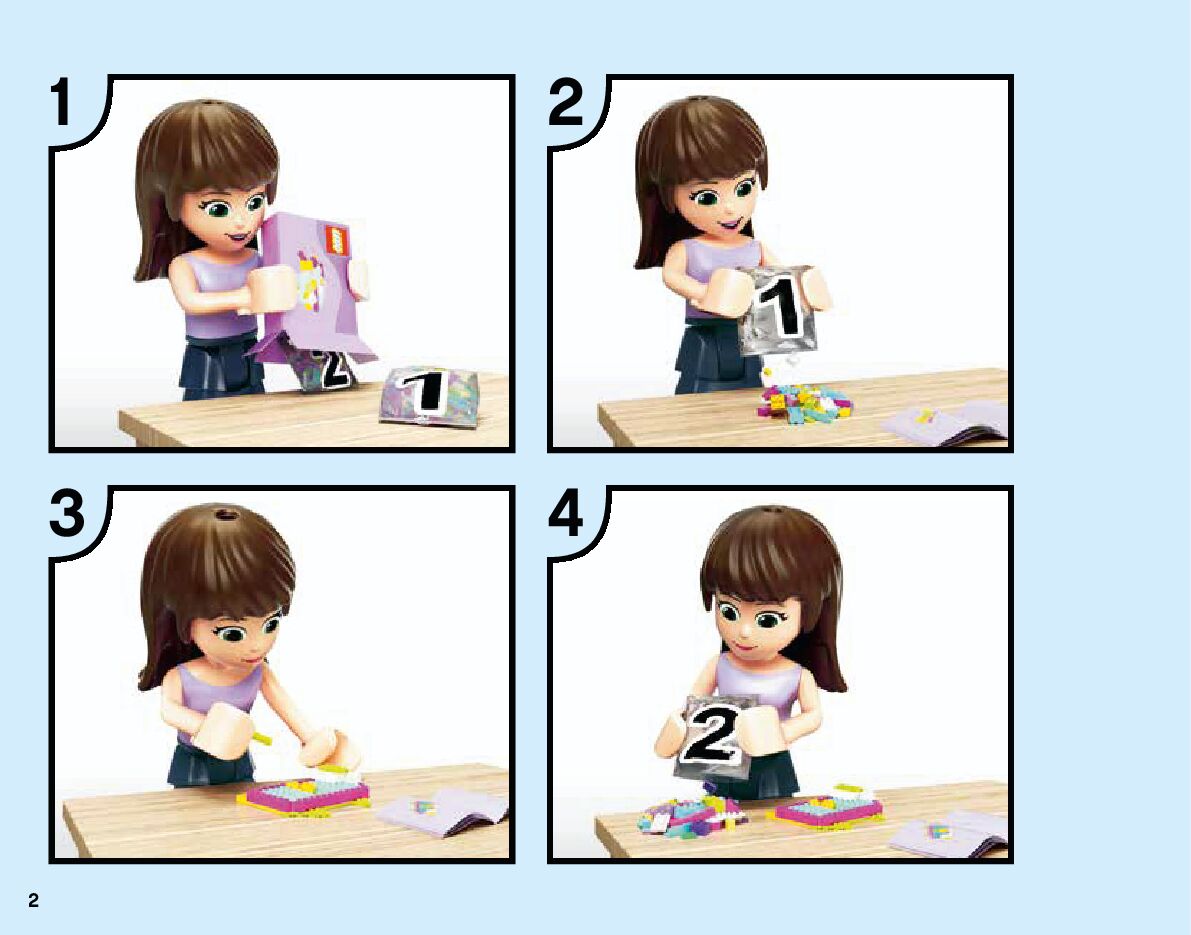 1

2

1

2

1

3

4

2

2