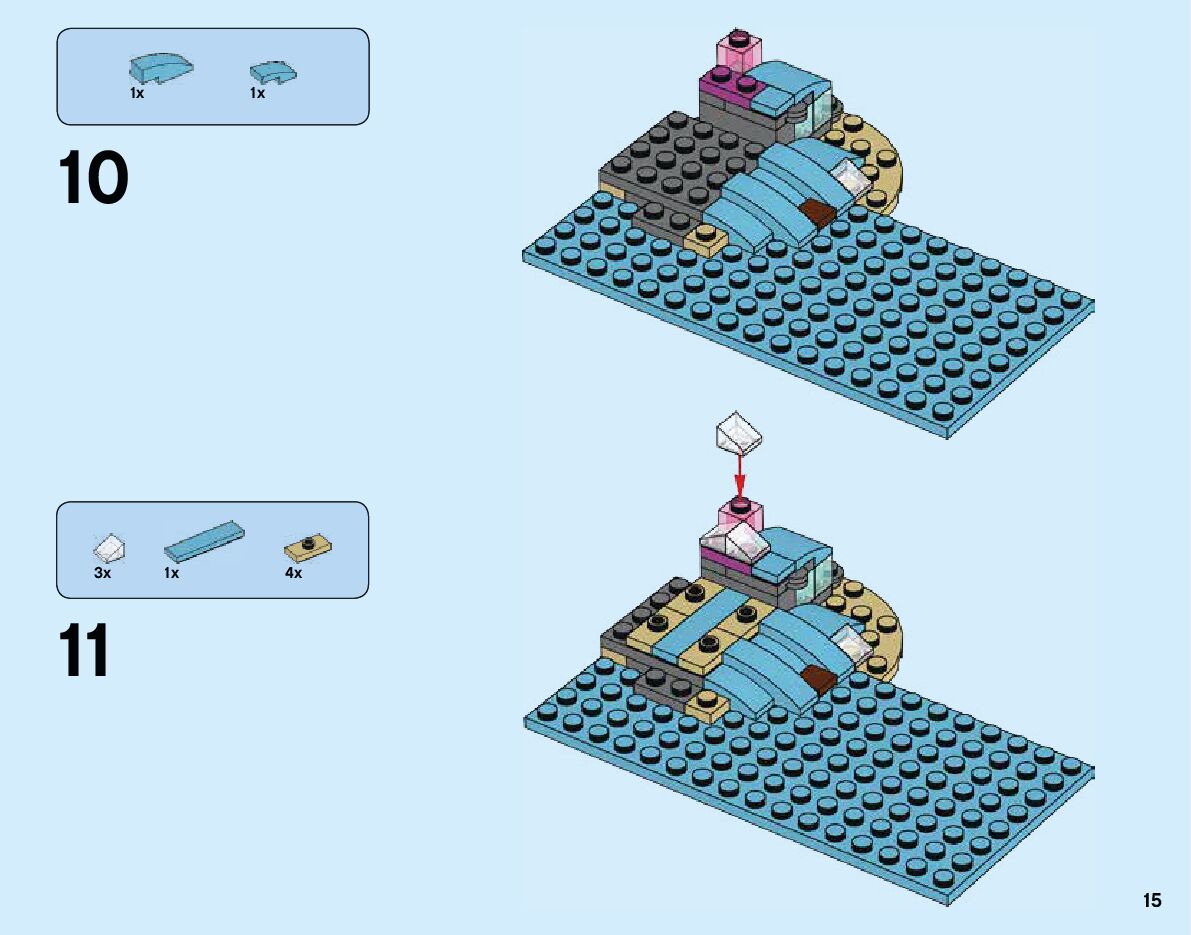 1x 1x

10

3x 1x 4x

11

15