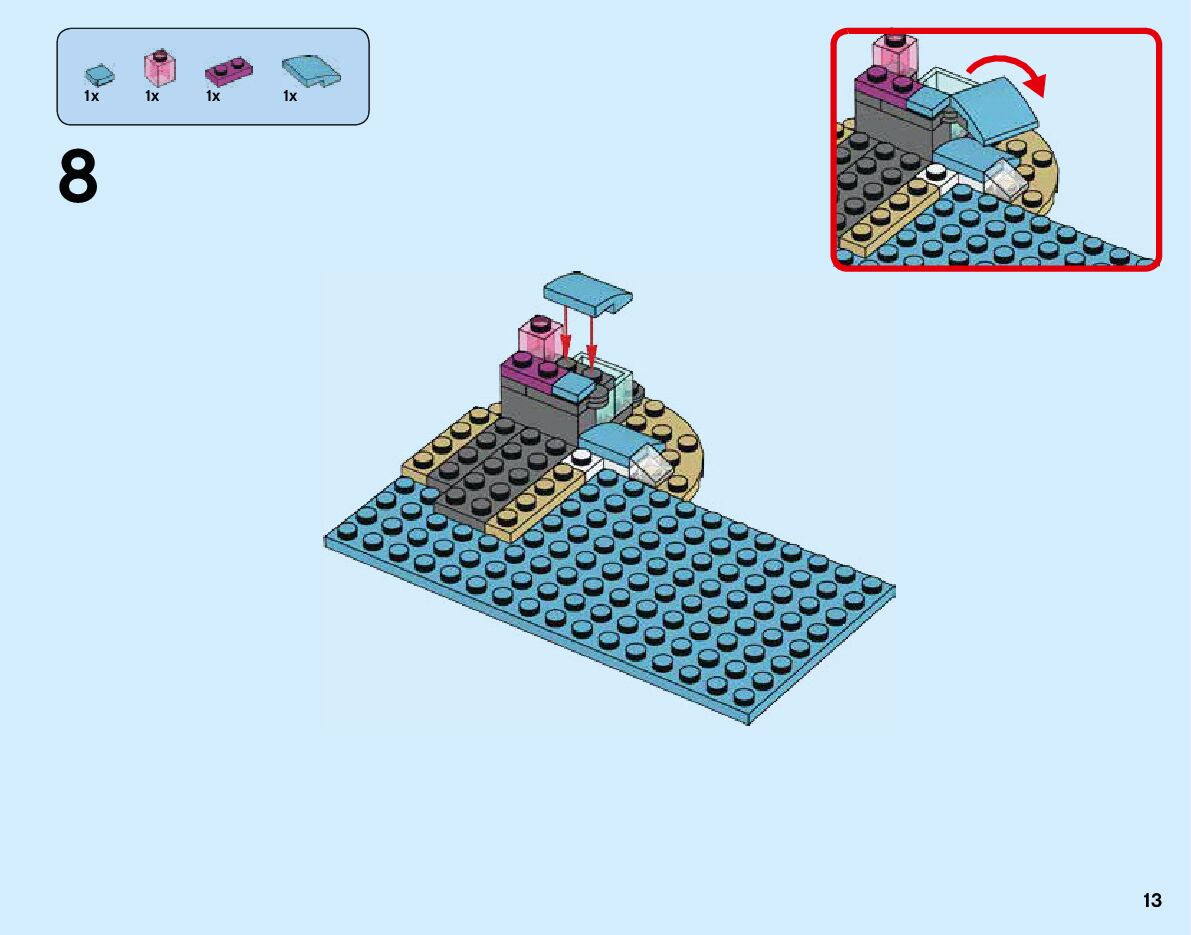 1x 1x 1x 1x

8

13