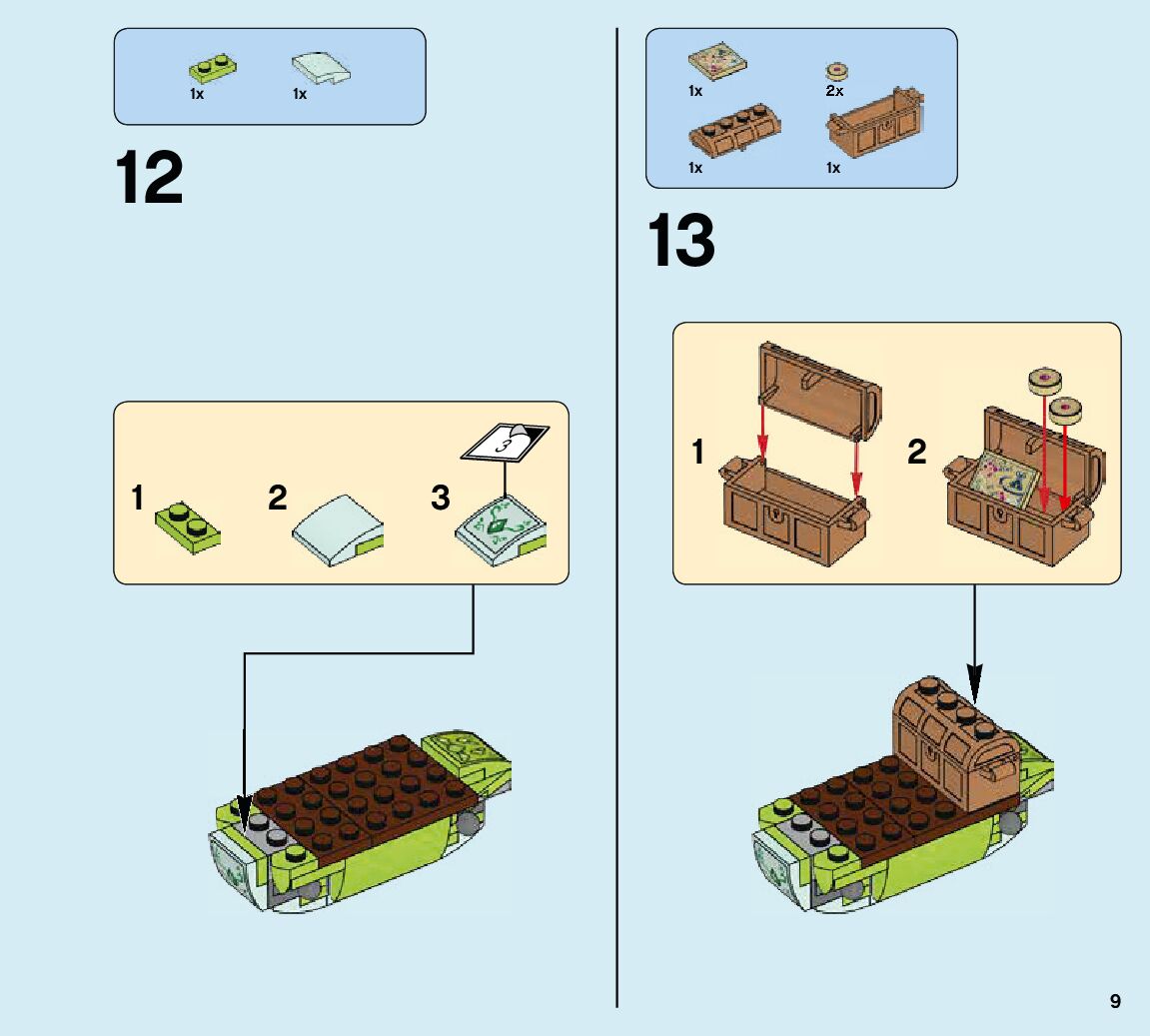 1x 1x

12

1 2 3

3

1x 2x
1x 1x

13

1 2

9