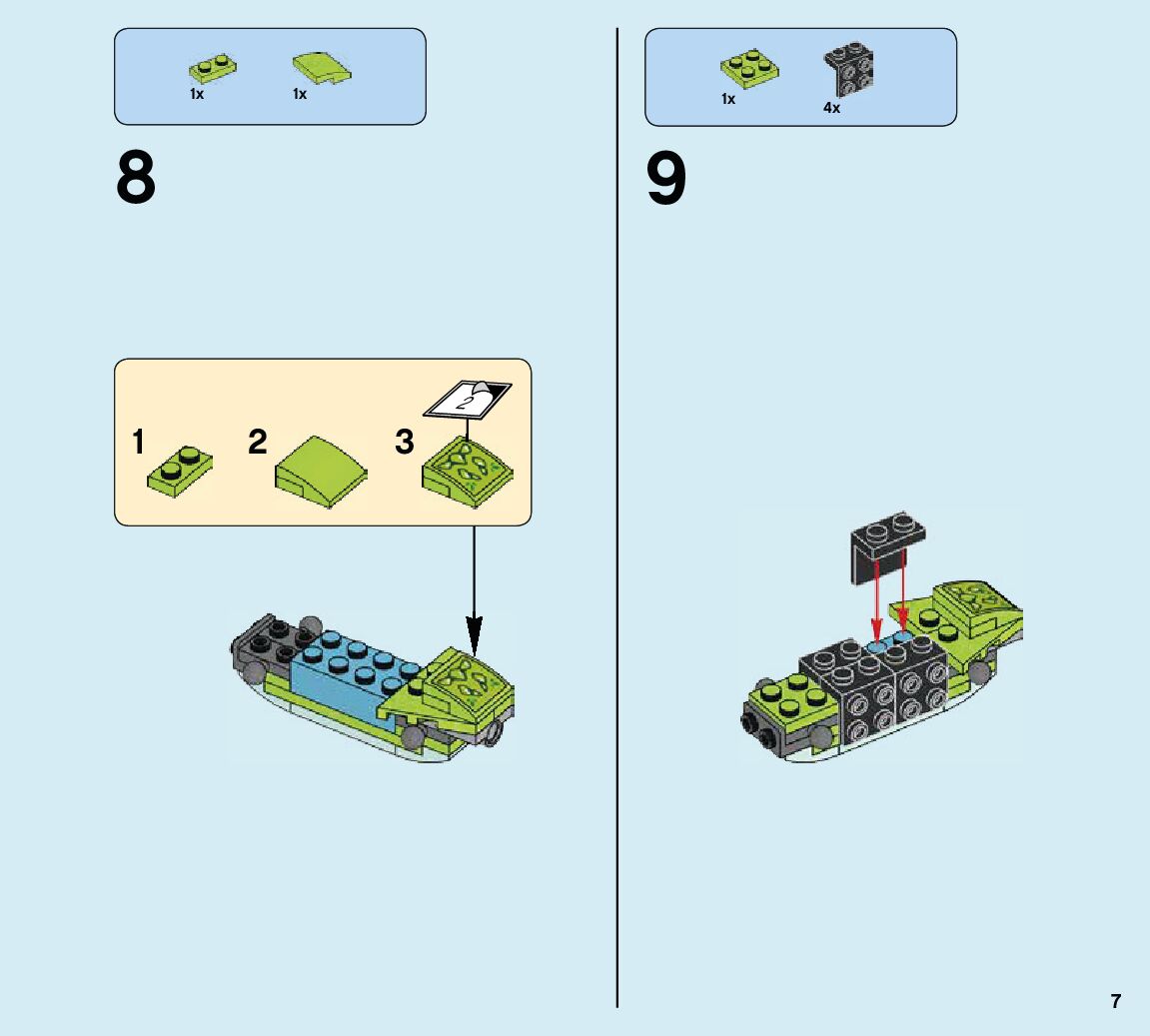 1x 1x

8

1 2 3

2

1x 4x

9

7