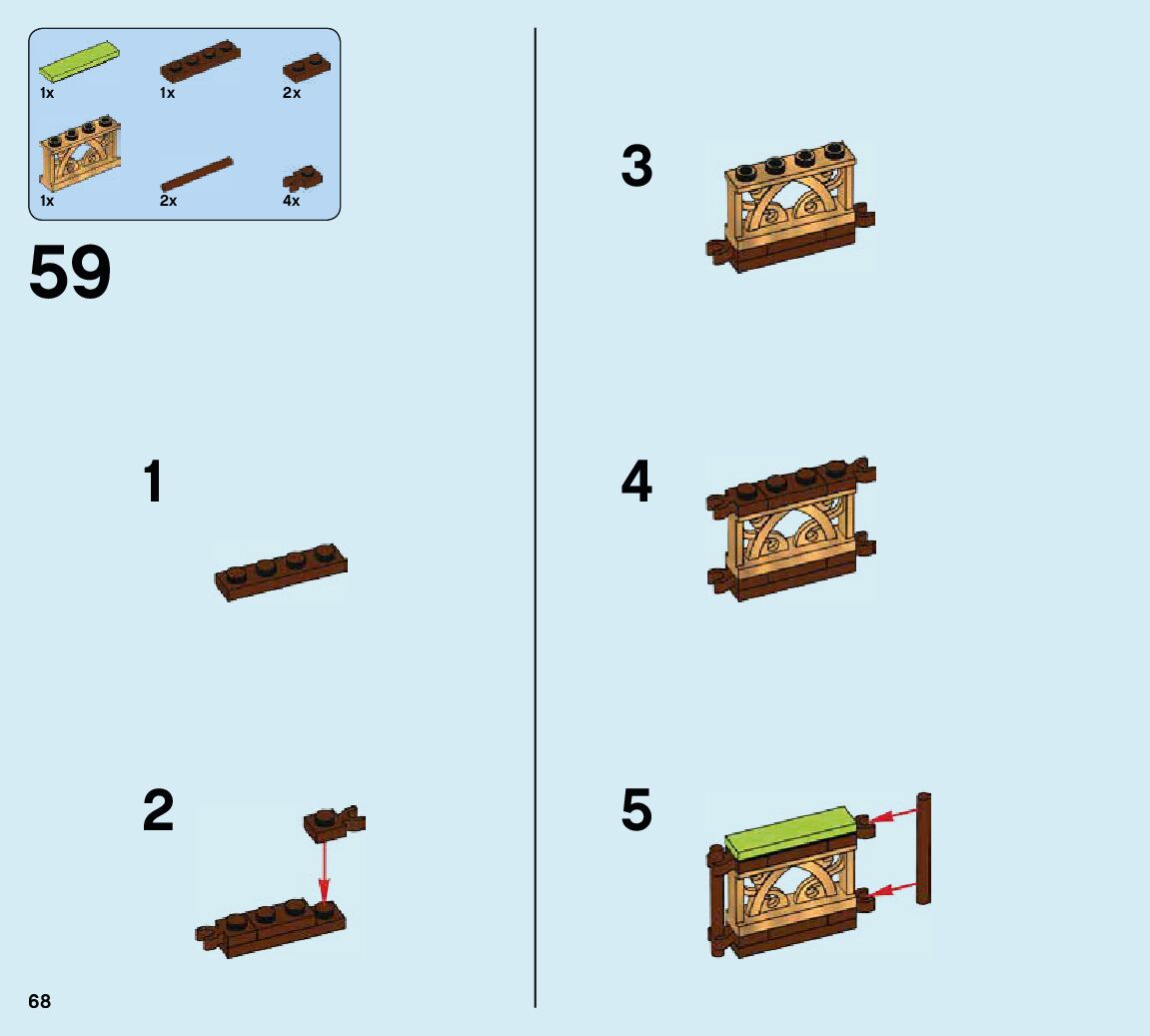 1x 1x 2x

1x 2x 4x

59

1

2

3

4

5

68