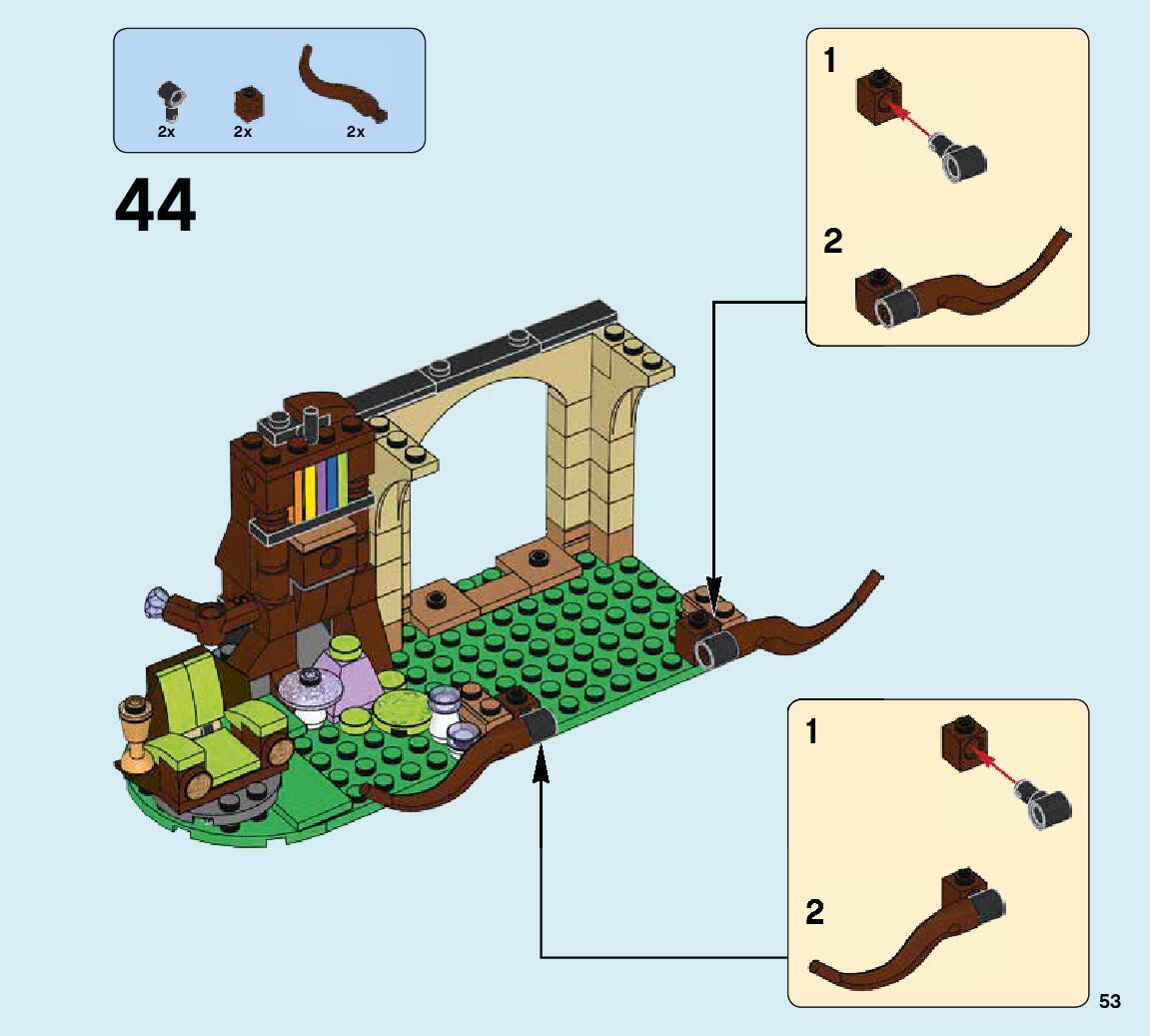 2x 2x 2x

44

1

2

1

2

53