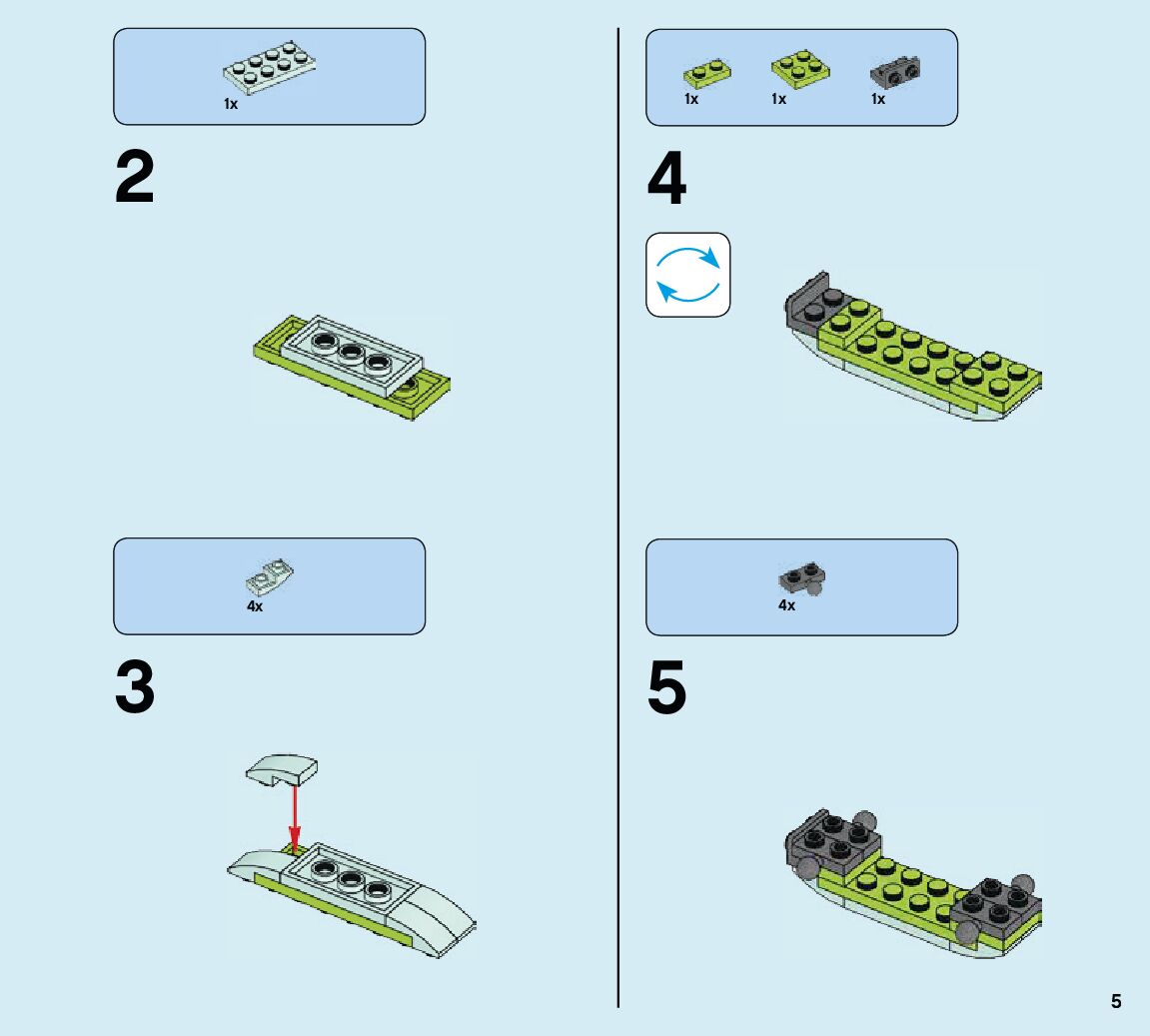 1x

2

4x

3

1x 1x 1x

4

4x

5

5