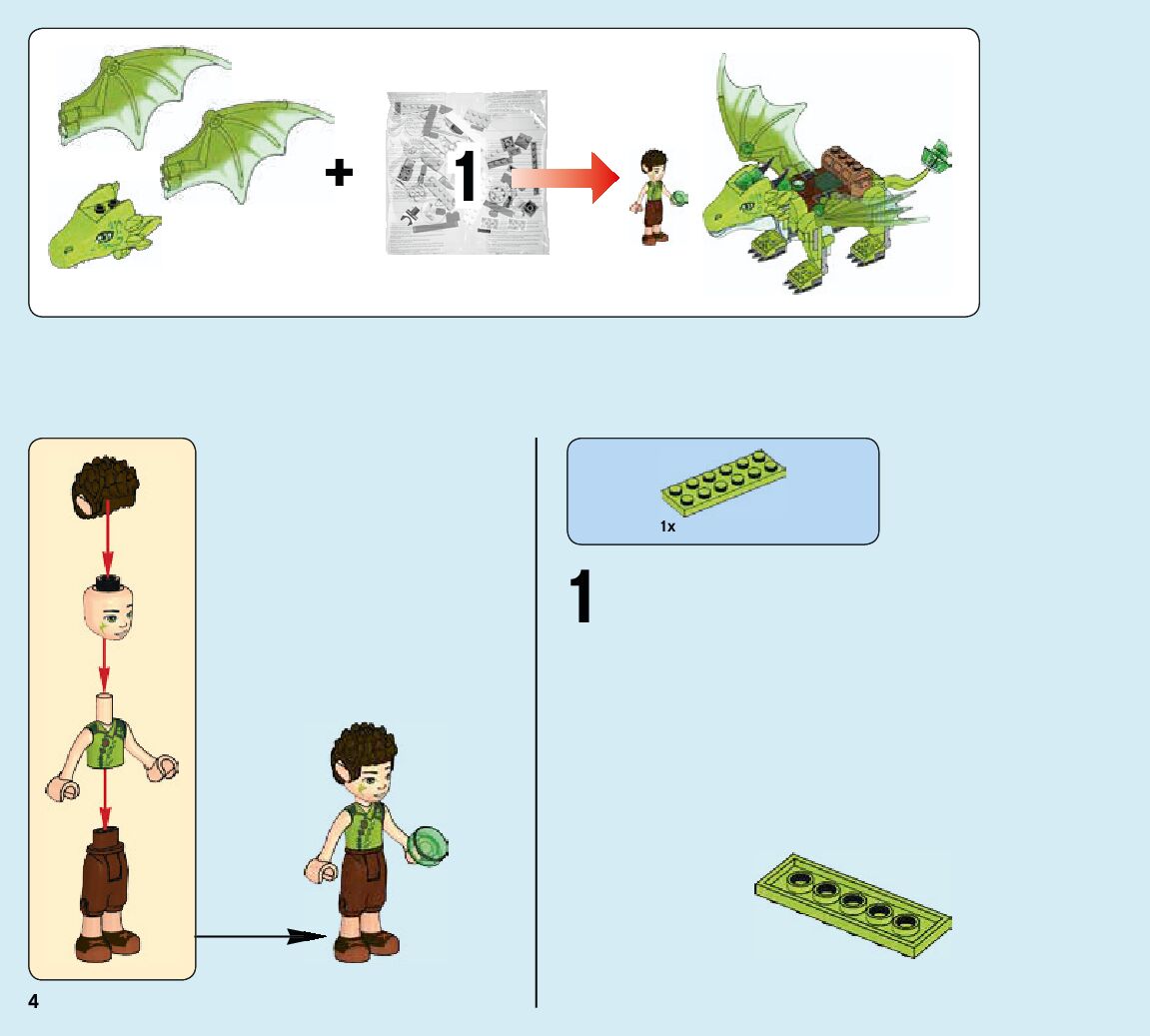 +

1

1x

1

4