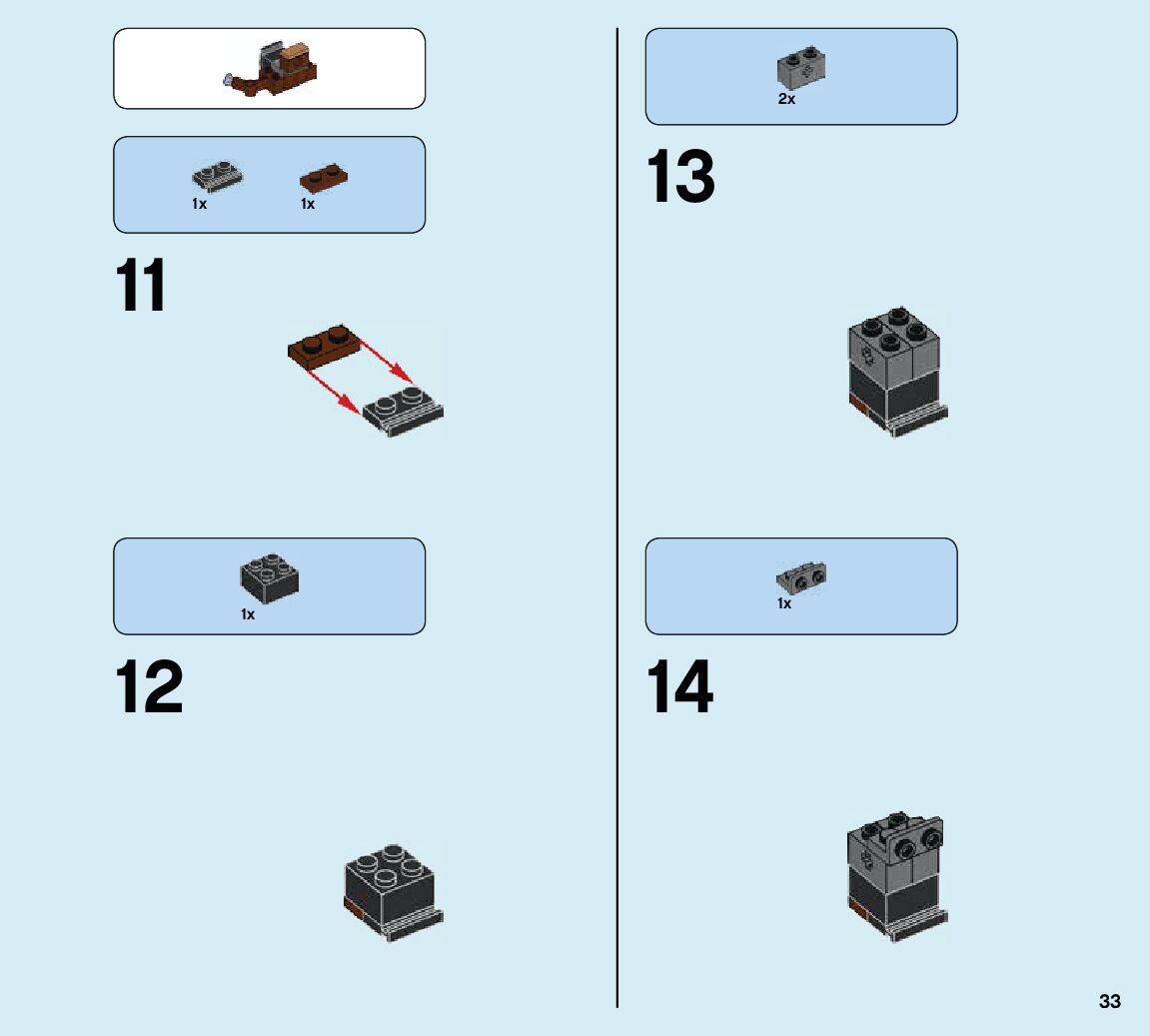 1x 1x

11

1x

12

2x

13

1x

14

33