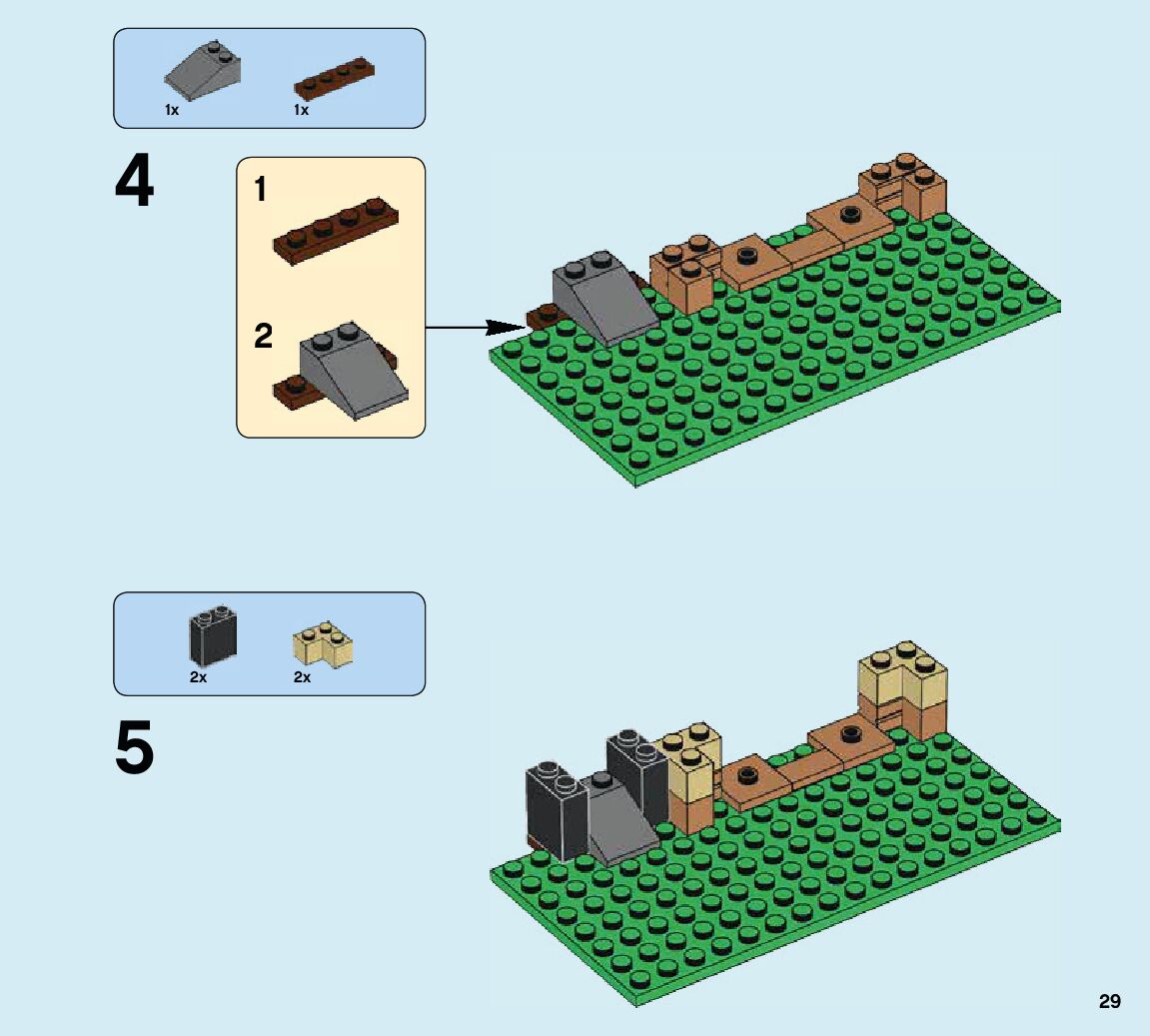 1x 1x

4

1

2

2x 2x

5

29