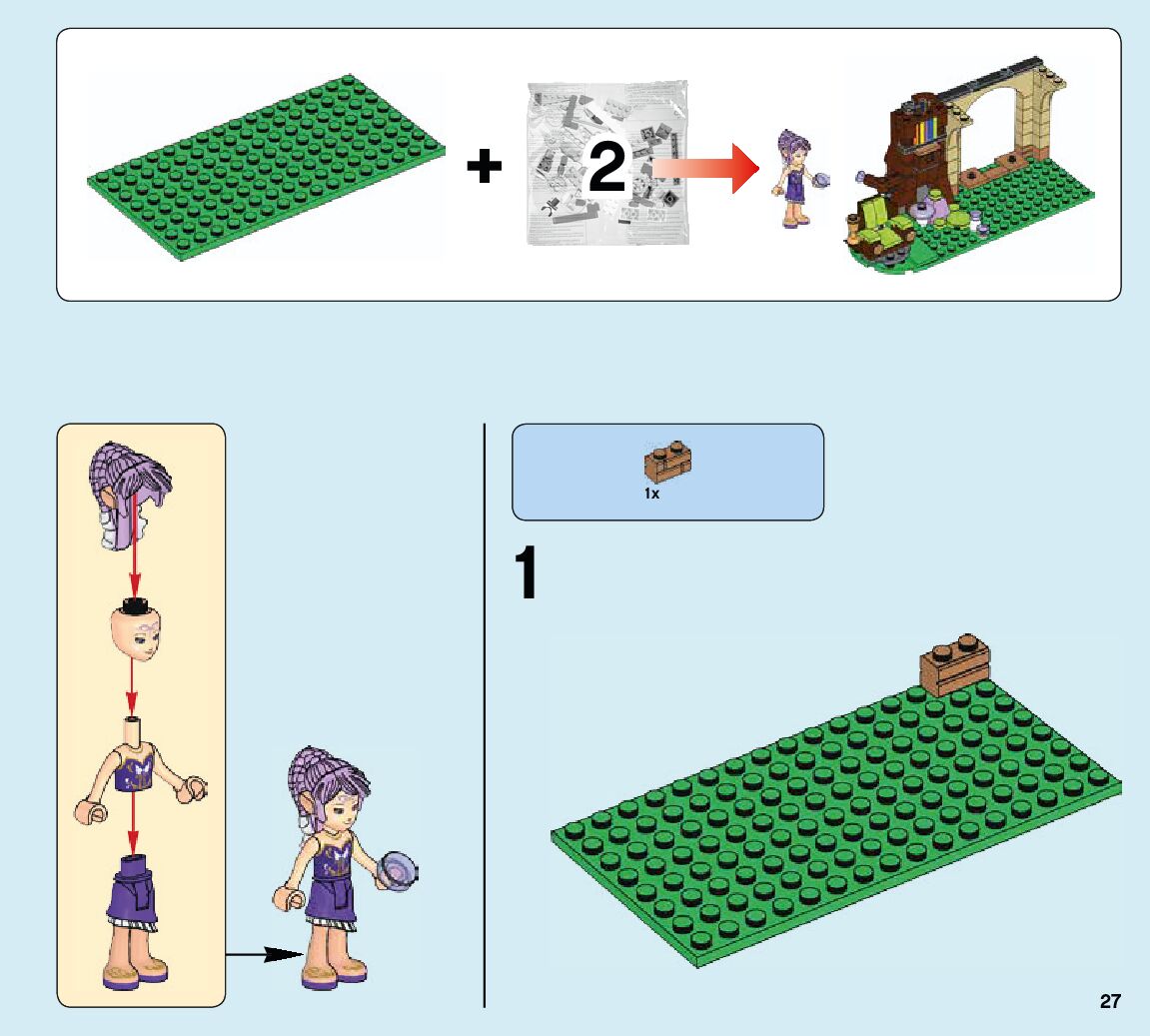 + 2

1x

1

27